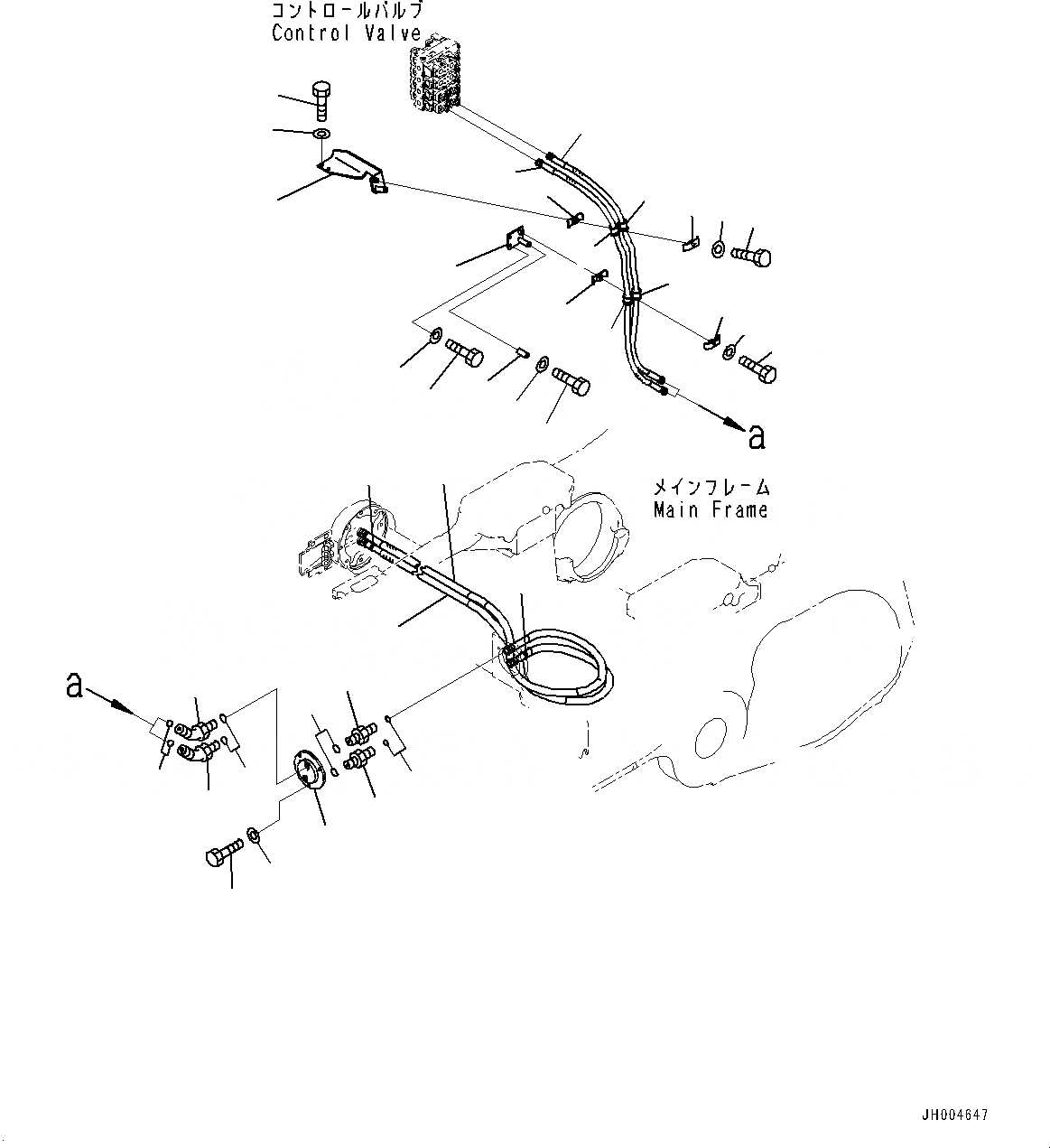 コントロールバルブ
Control Valve

a

メインフレーム
Main Frame

a

JH004647