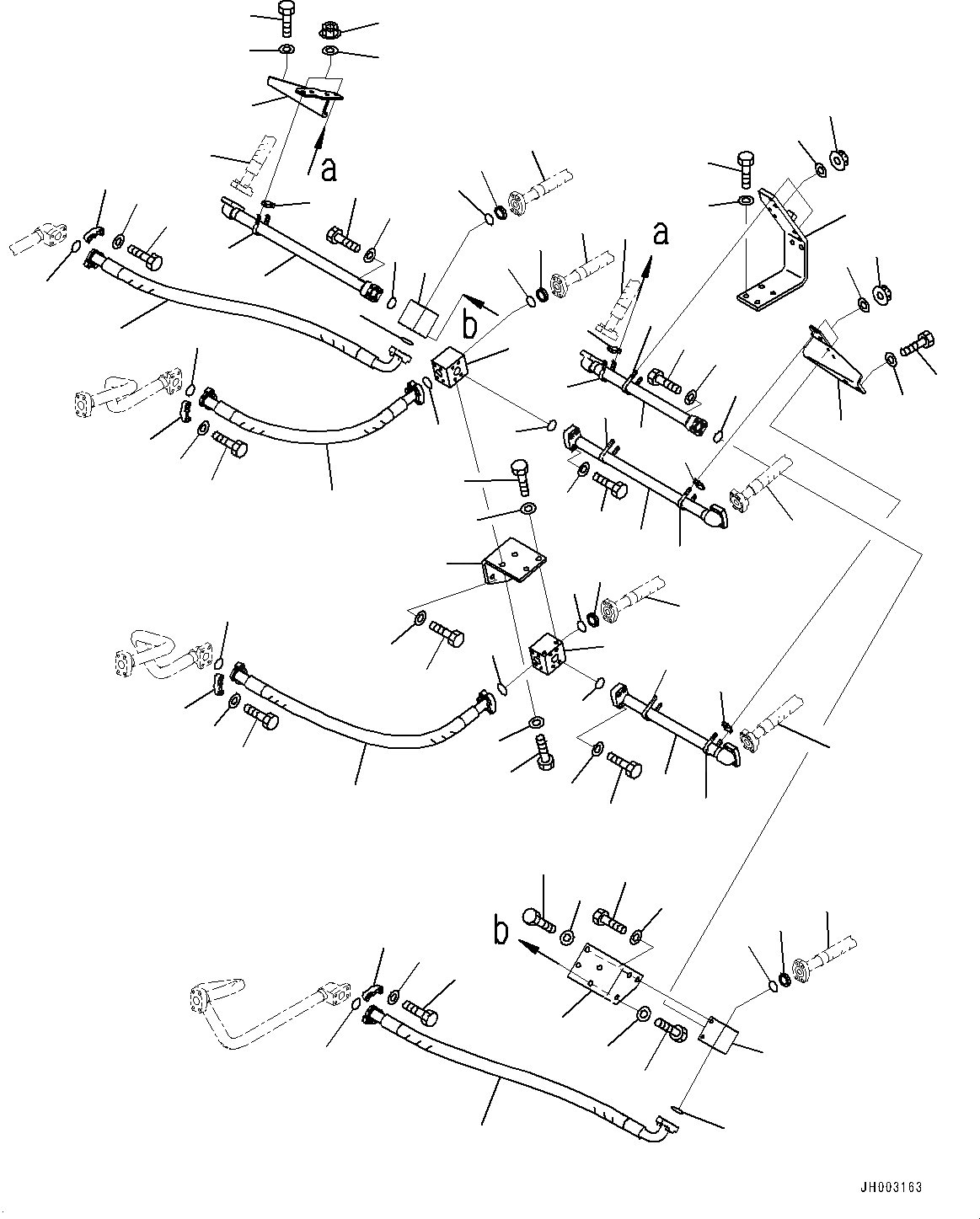 a
a
b
b
JH003163