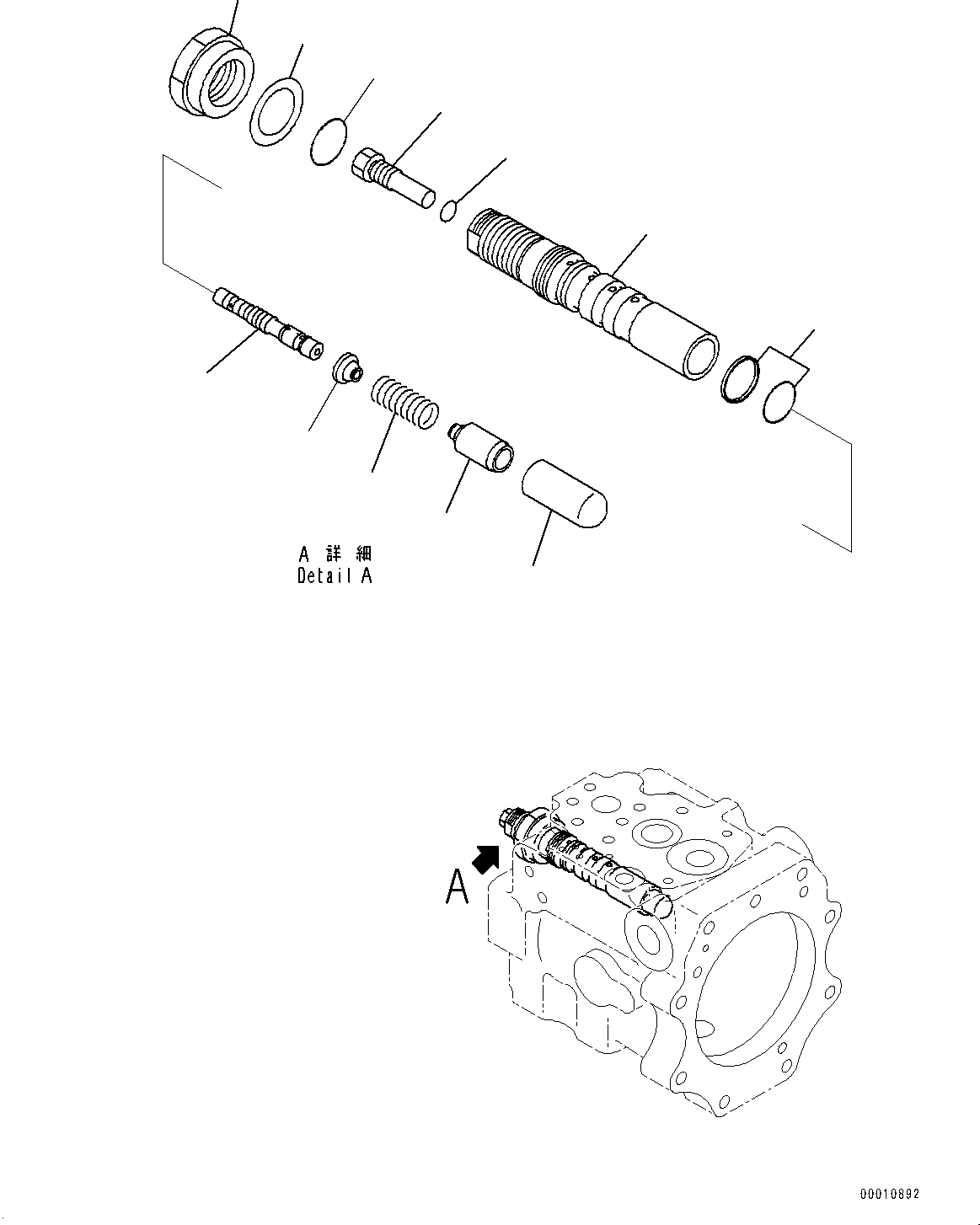 A 詳細
Detail A

A

00010892