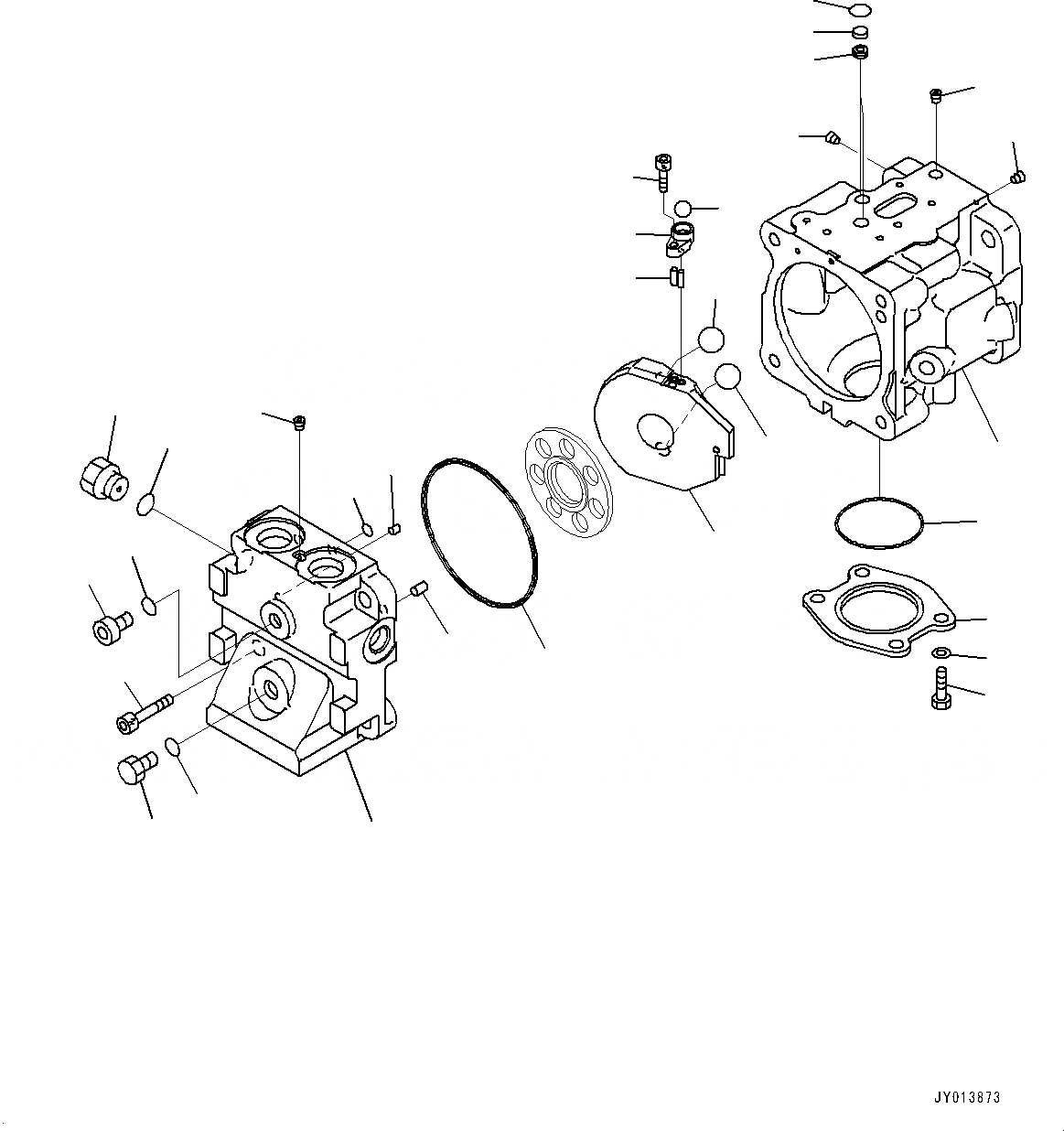 JY013873