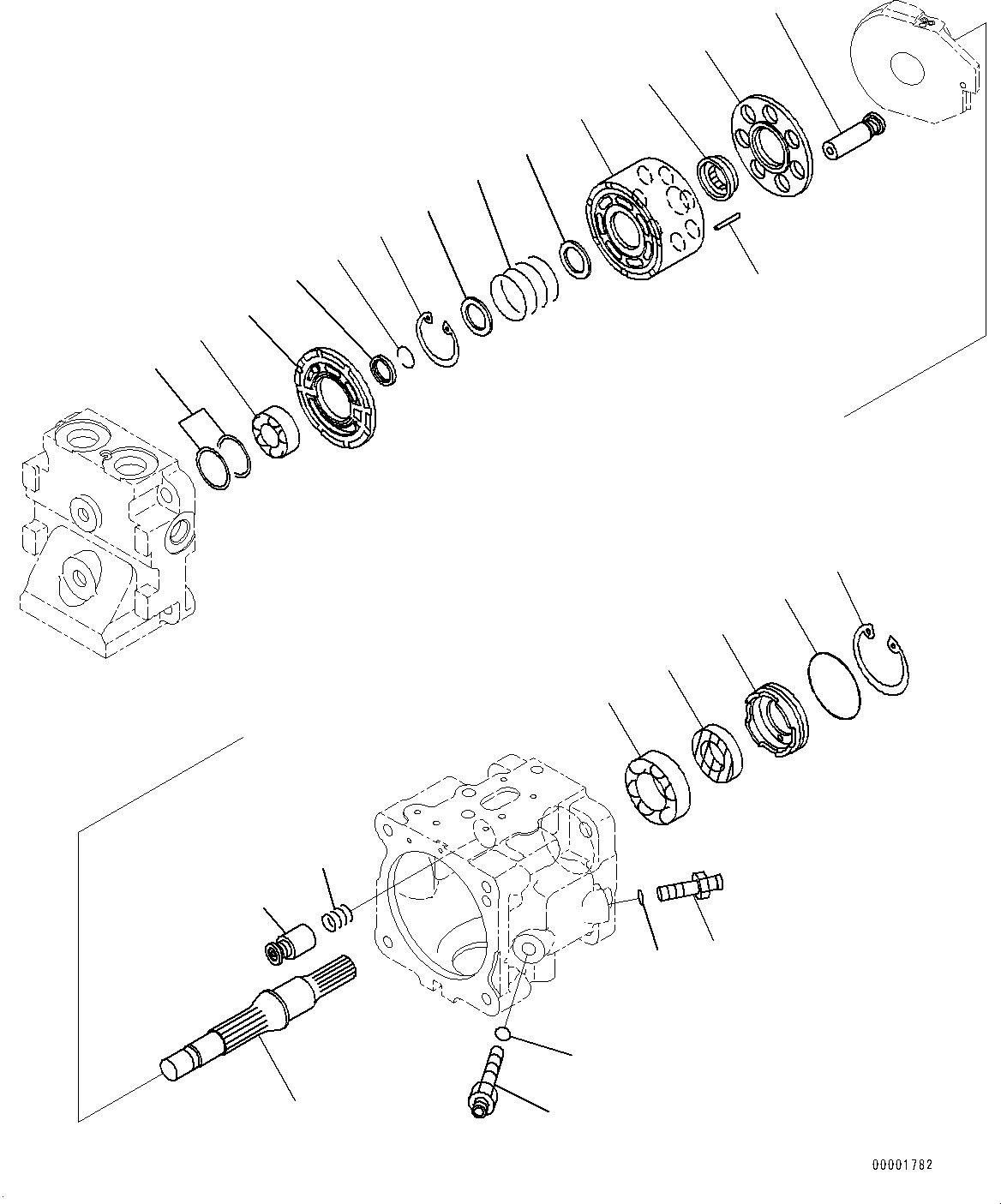 00001782