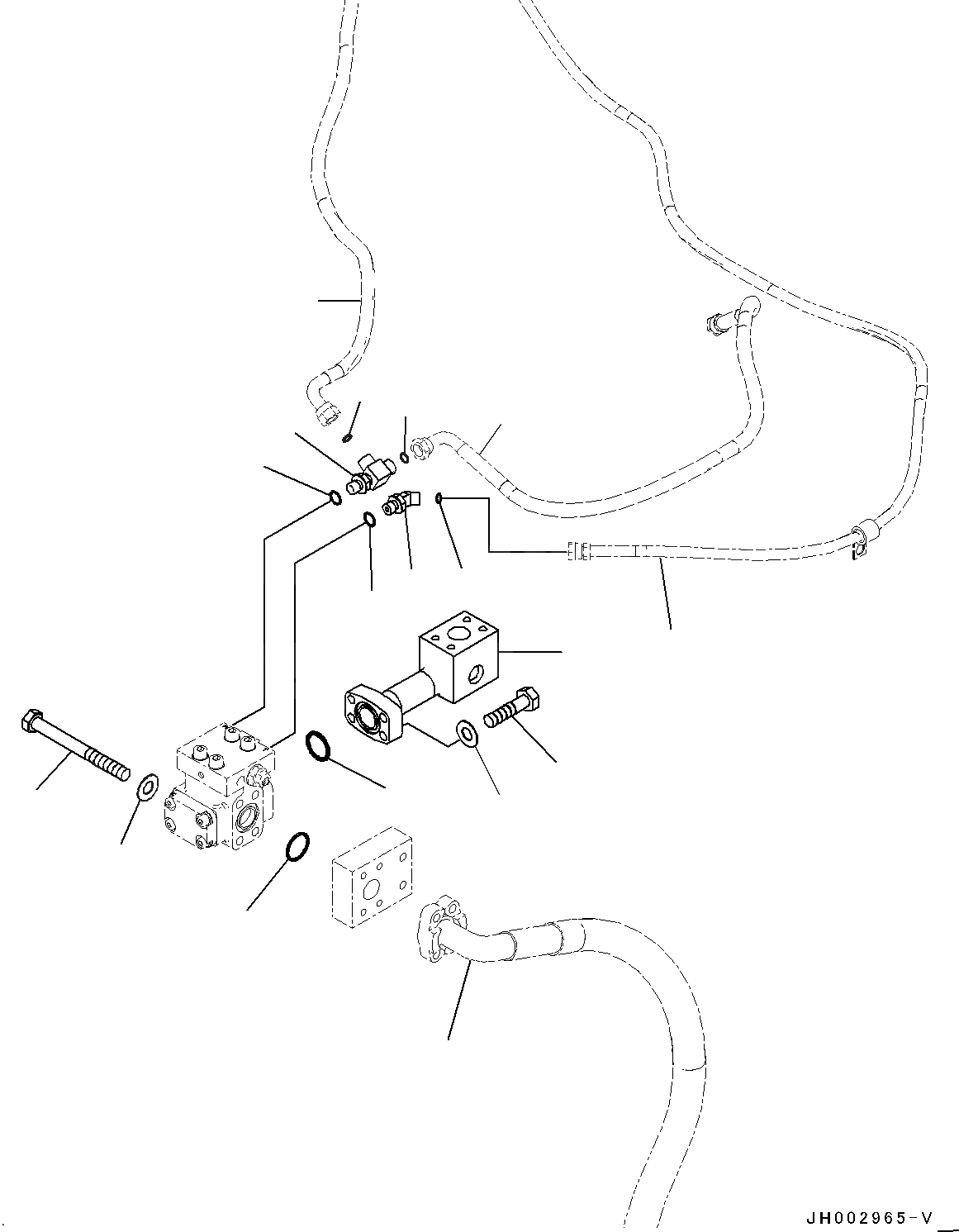 JH002965-V