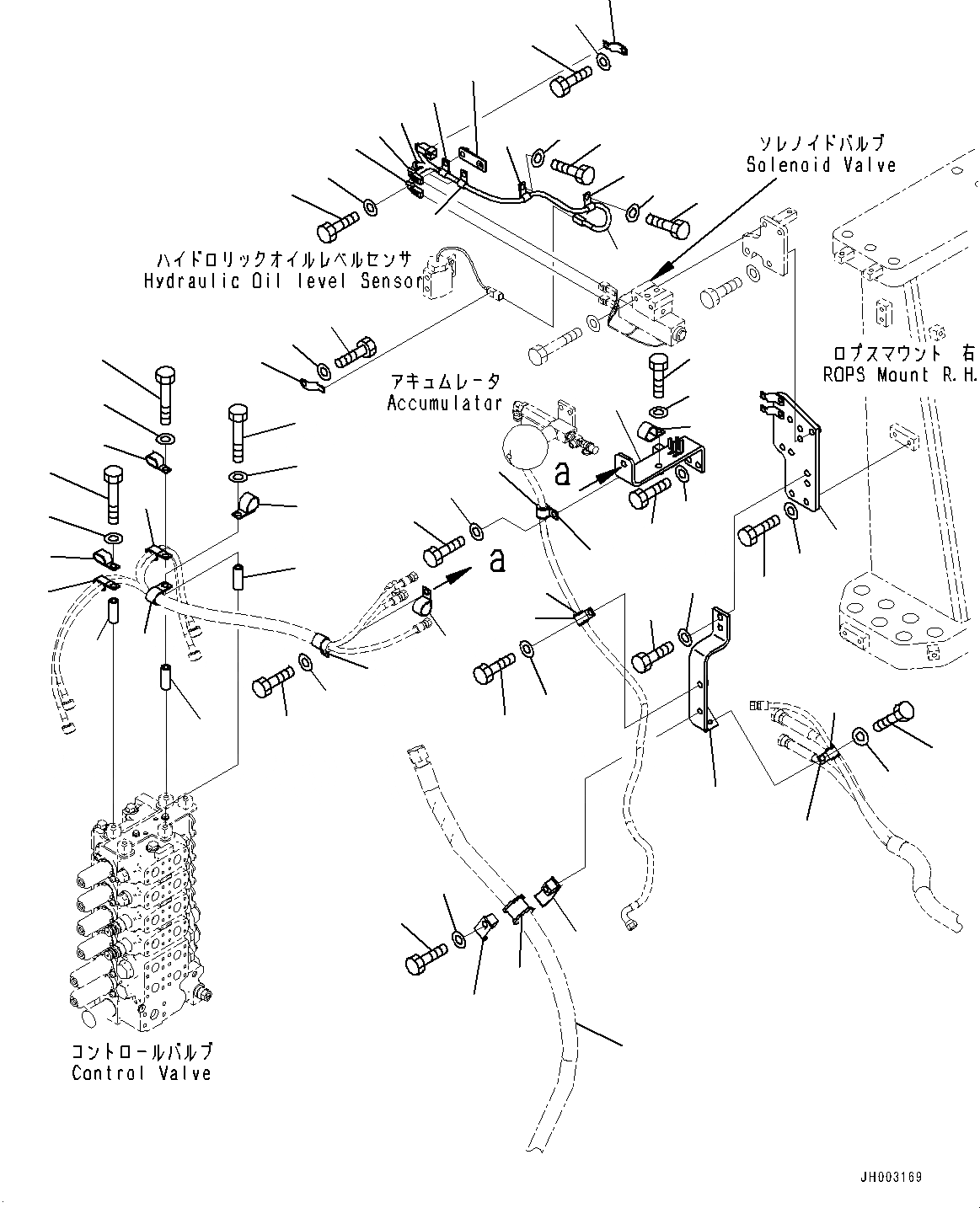 ソレノイドバルブ
Solenoid Valve

ハイドロリックオイルレベルセンサ
Hydraulic Oil level Sensor

ロプスマウント 右
ROPS Mount R.H.

アキュムレータ
Accumulator

a

a

コントロールバルブ
Control Valve

JH003169