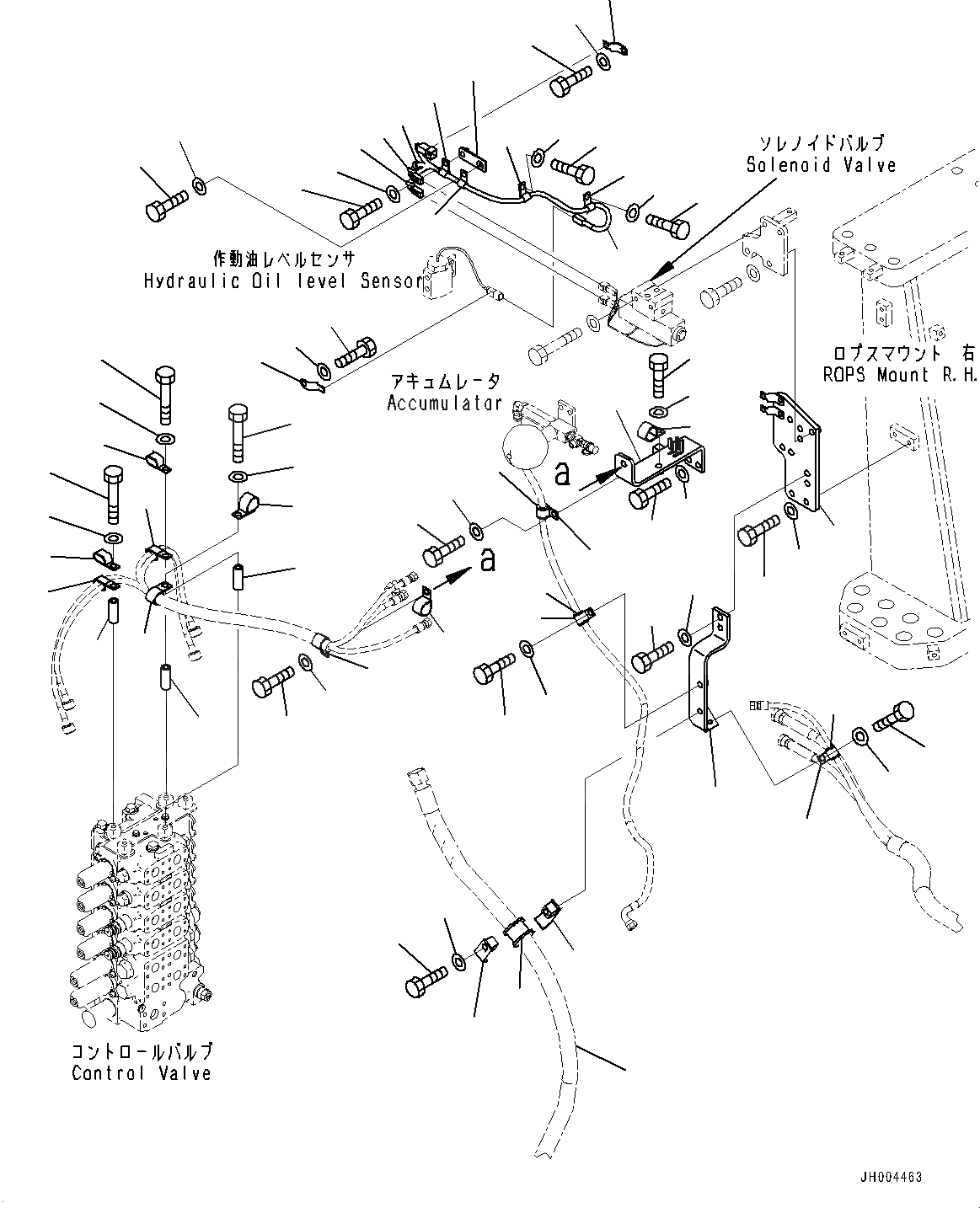 ソレノイドバルブ
Solenoid Valve

作動油レベルセンサ
Hydraulic Oil level Sensor

ロプスマウント 右
ROPS Mount R.H.

アキュムレータ
Accumulator

a

a

コントロールバルブ
Control Valve

JH004463