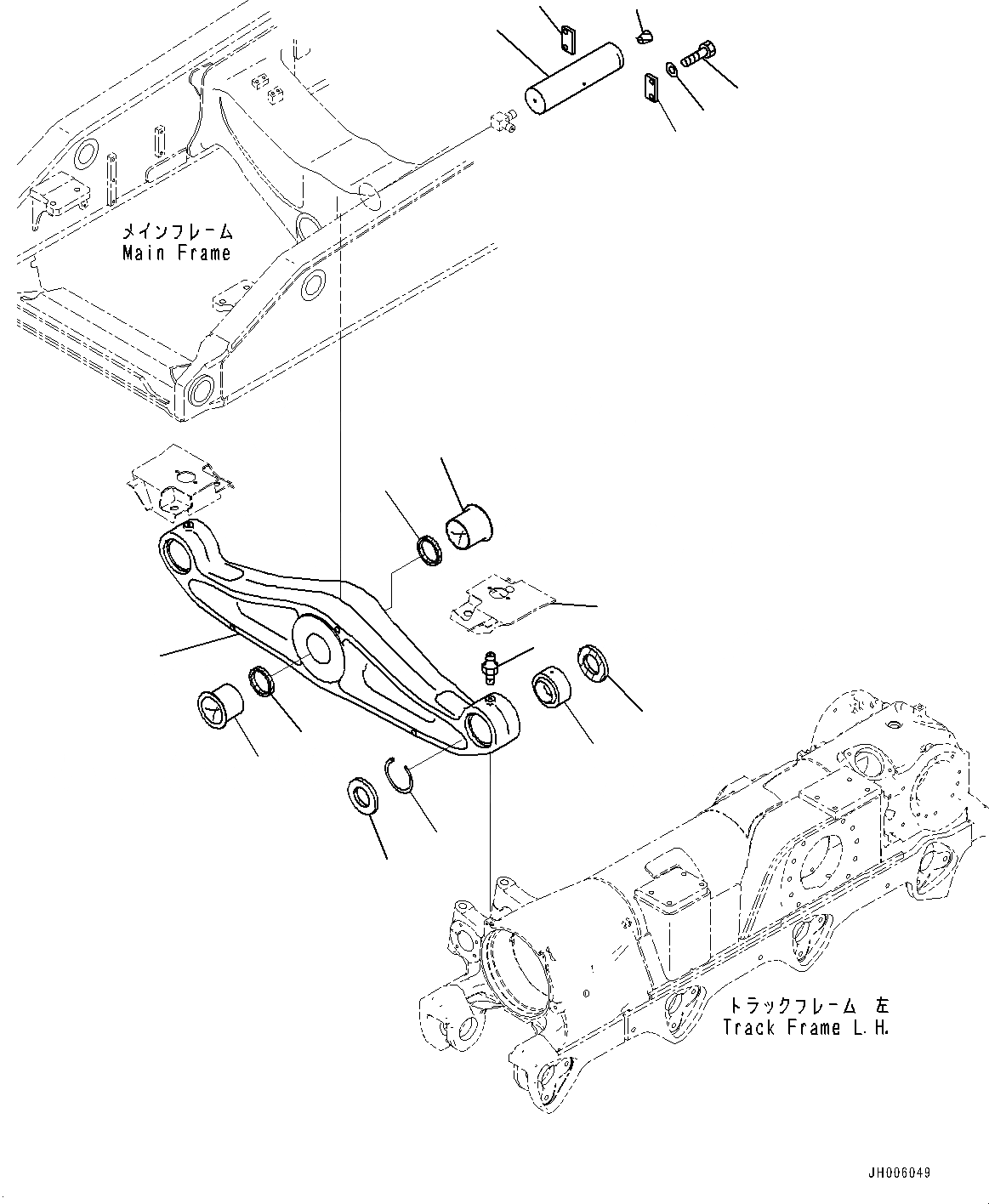 メインフレーム
Main Frame

トラックフレーム 左
Track Frame L.H.

JH006049