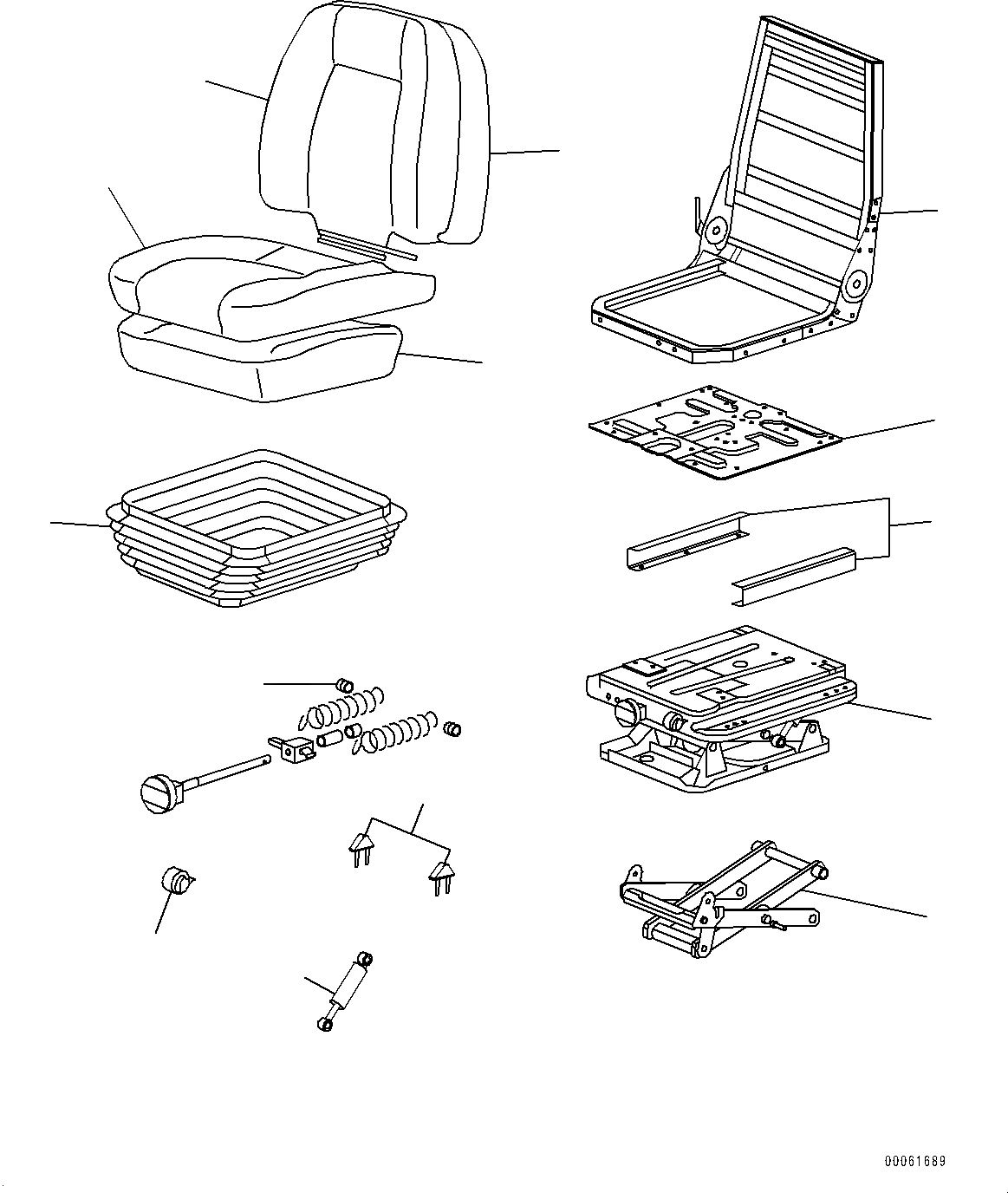 00061689