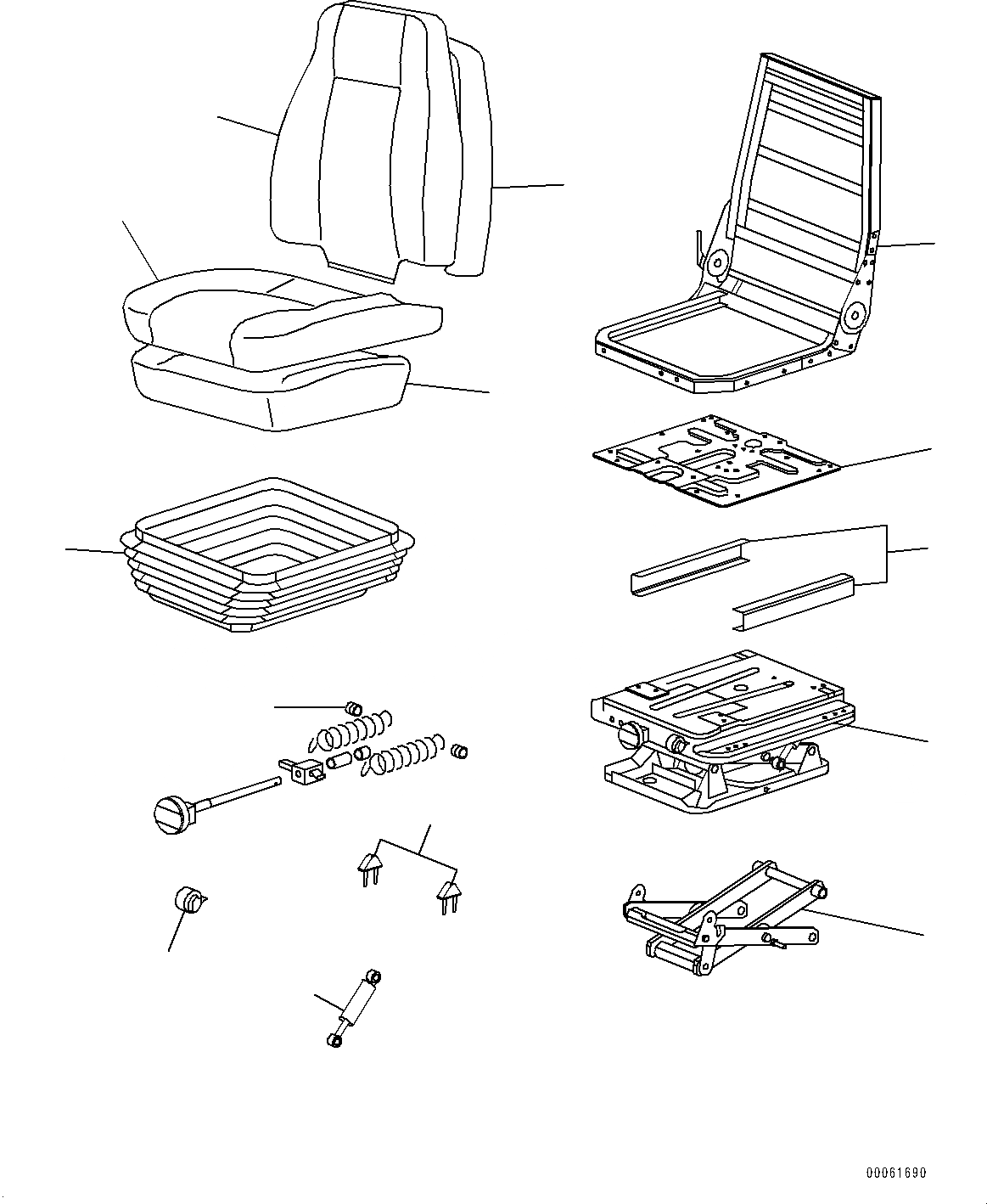 00061690