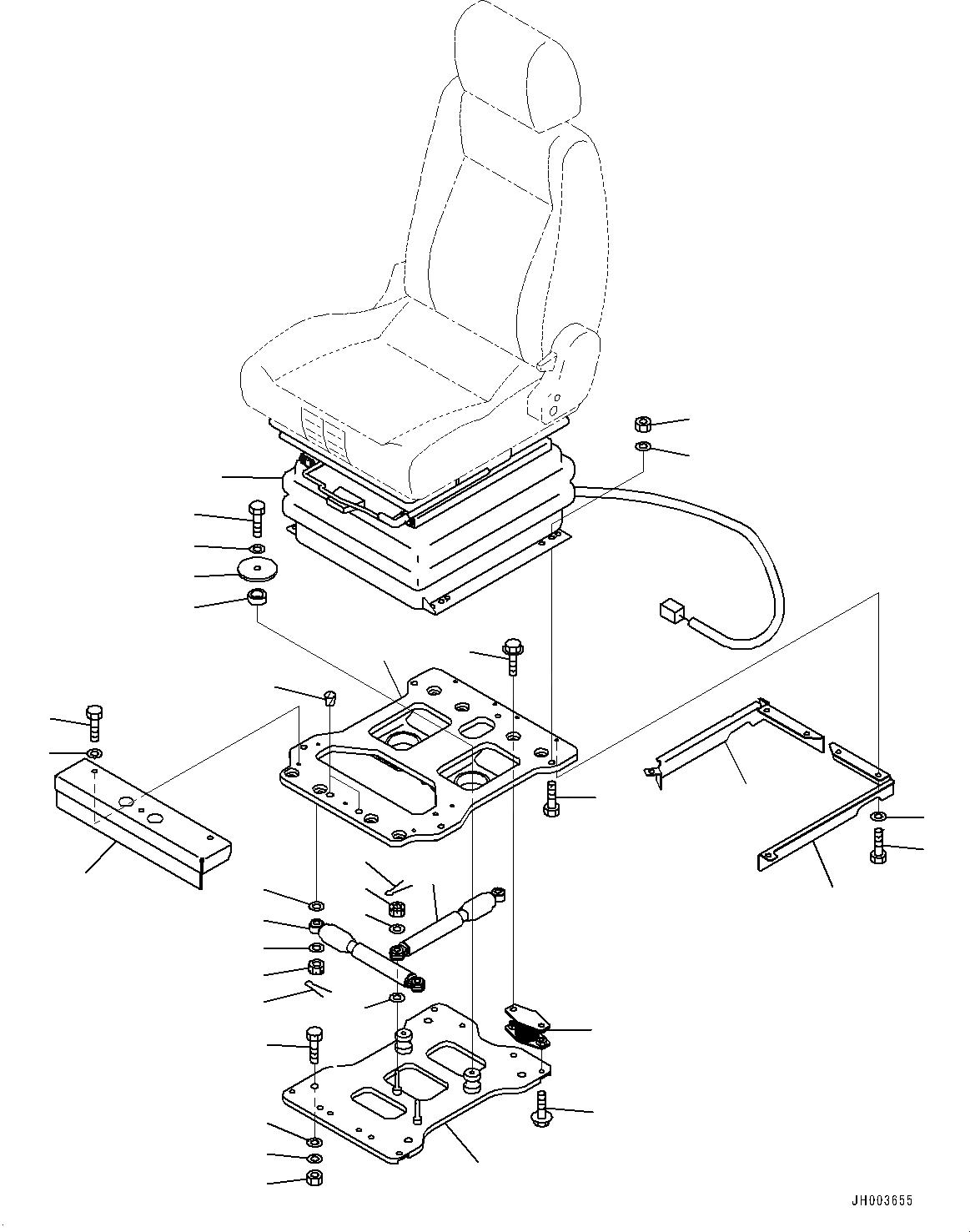 JH003655