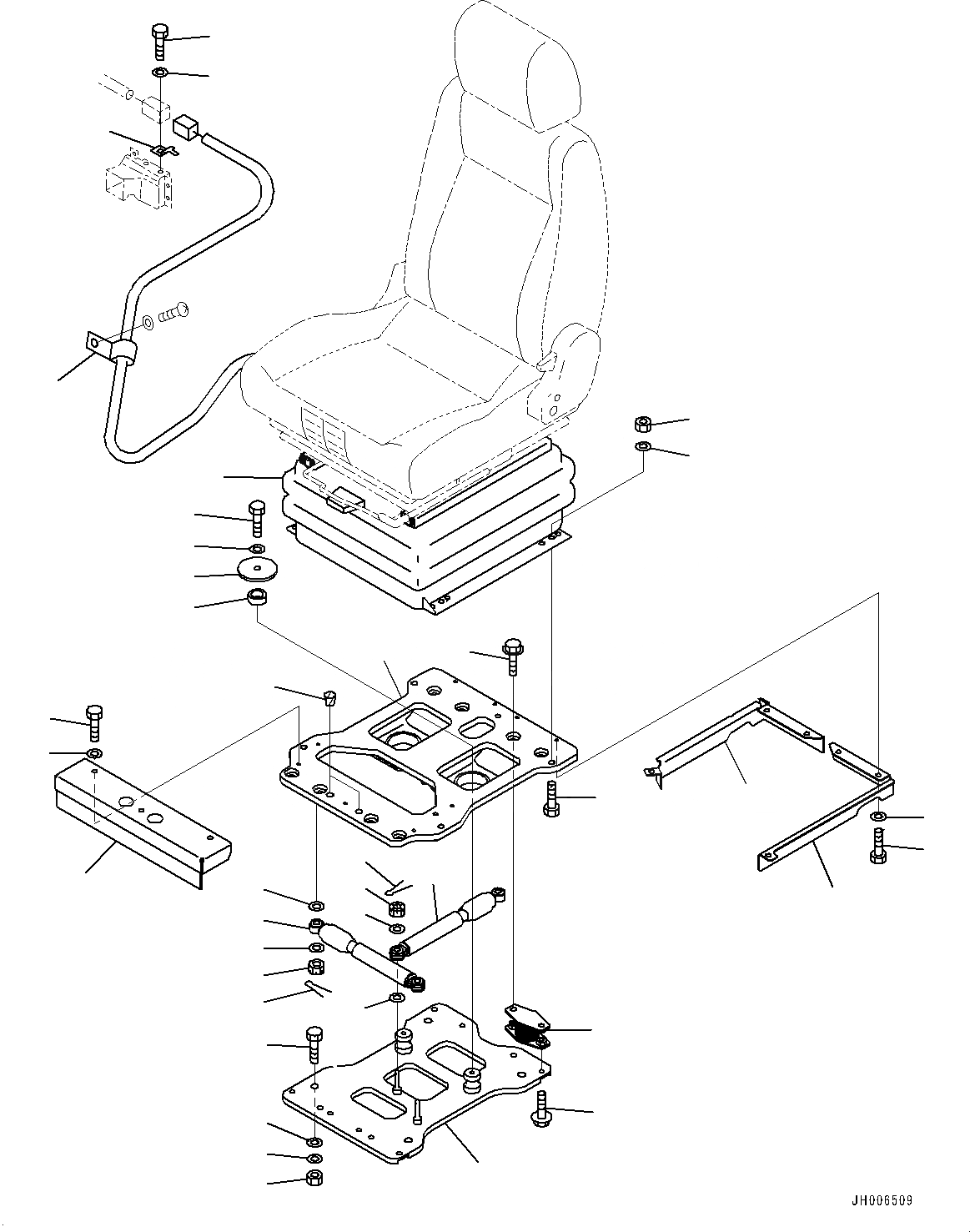 JH006509