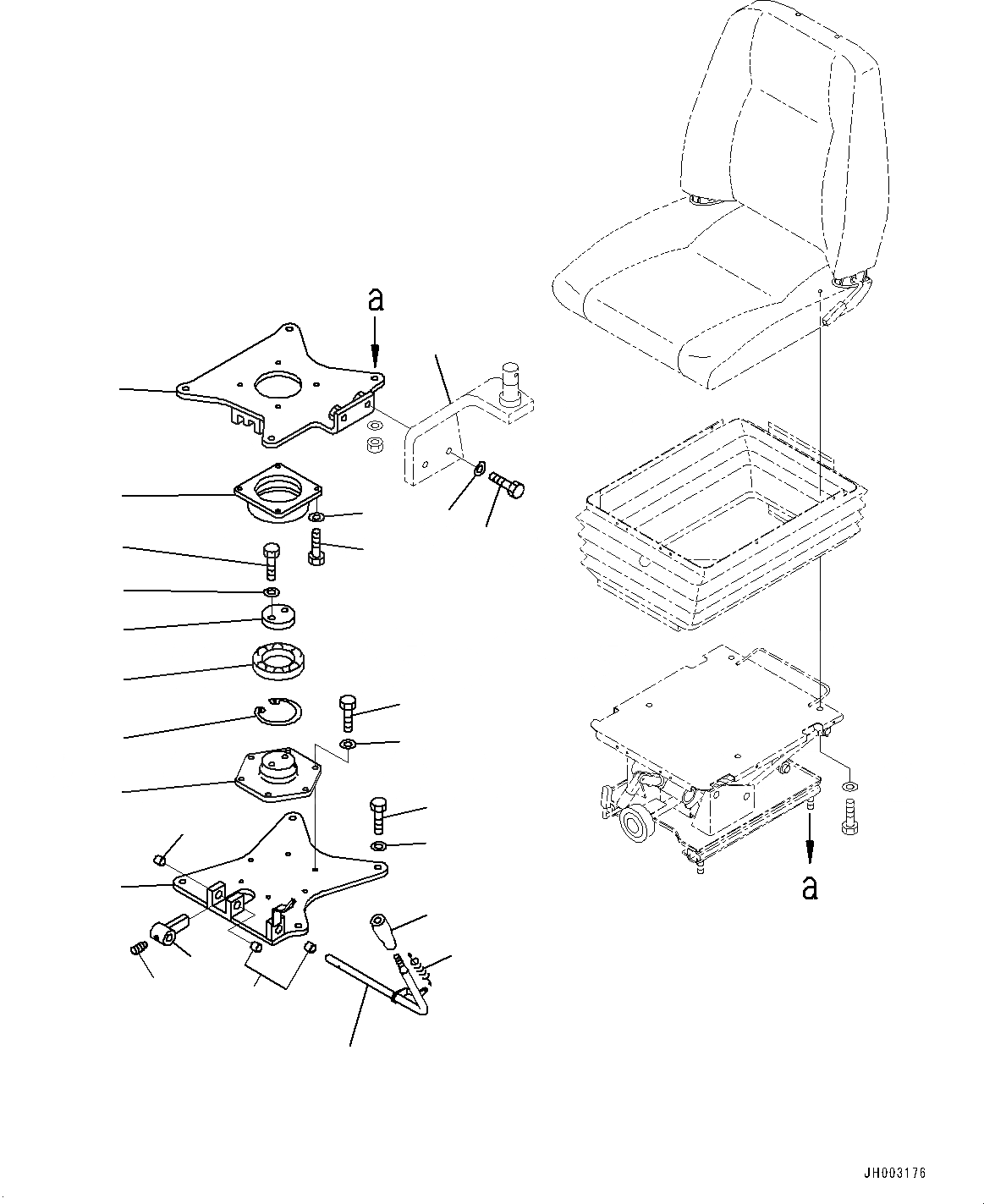 a

a

JH003176