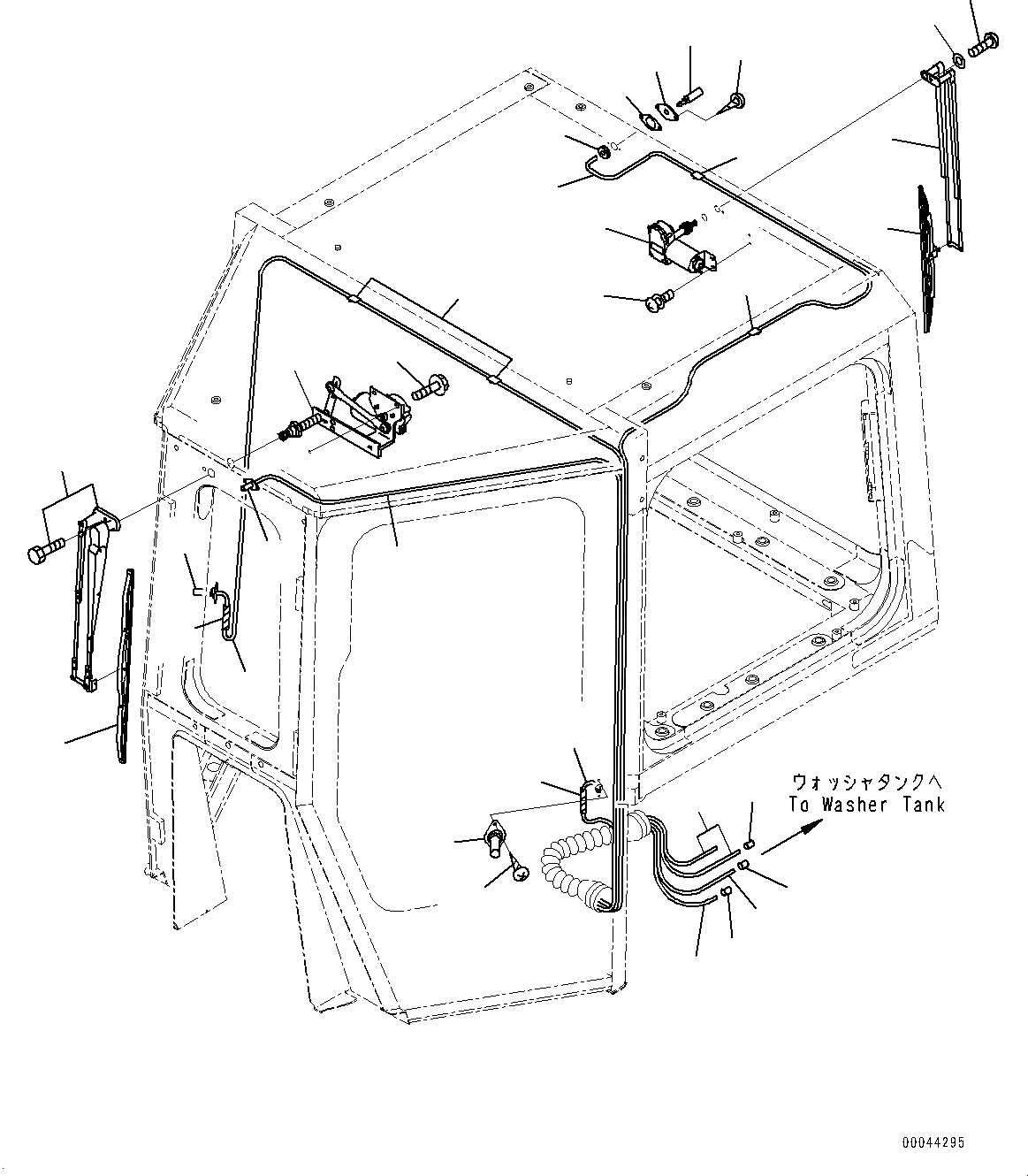 ウォッシャタンクへ
To Washer Tank

00044295