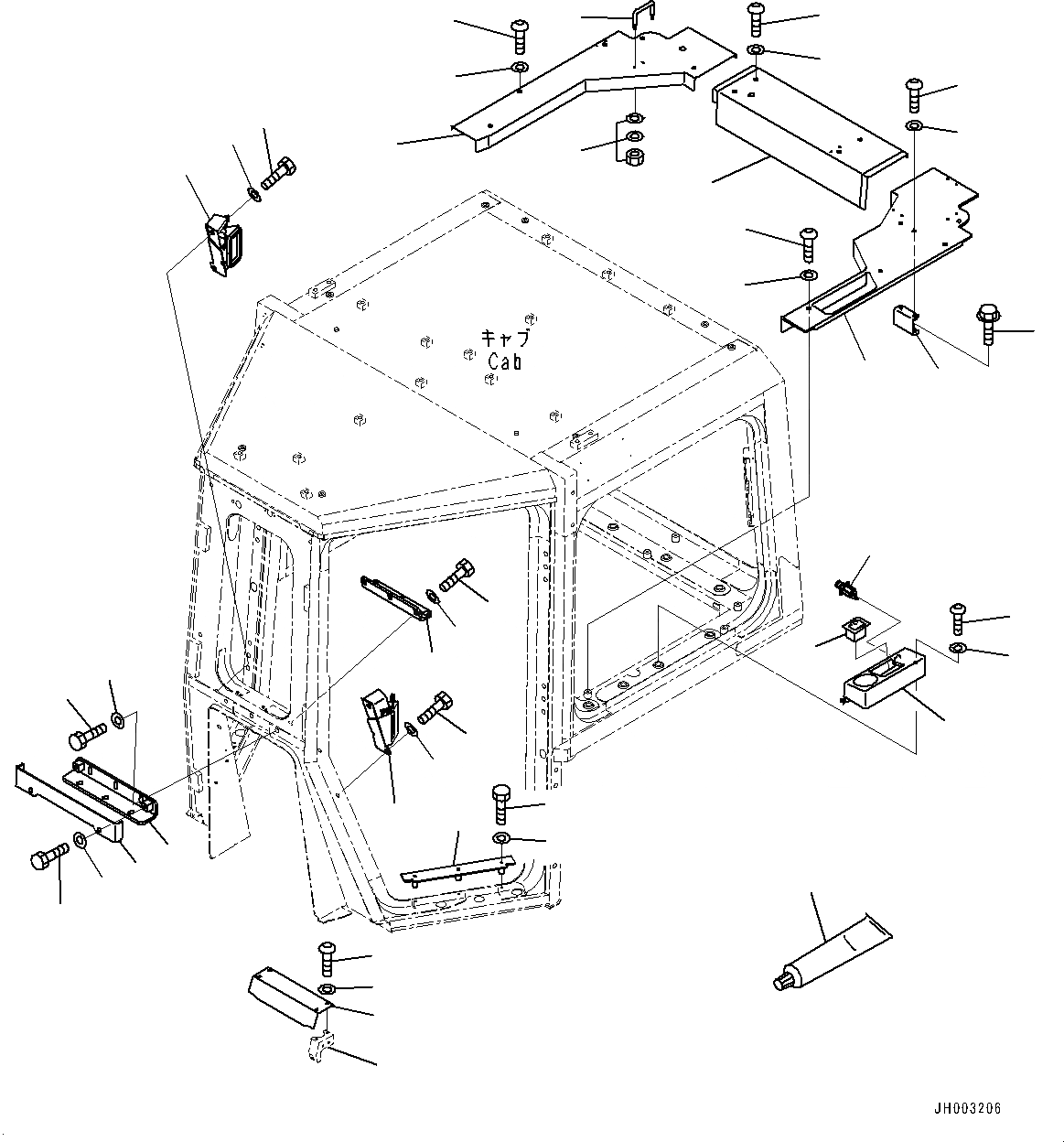 キャブ
Cab

JH003206