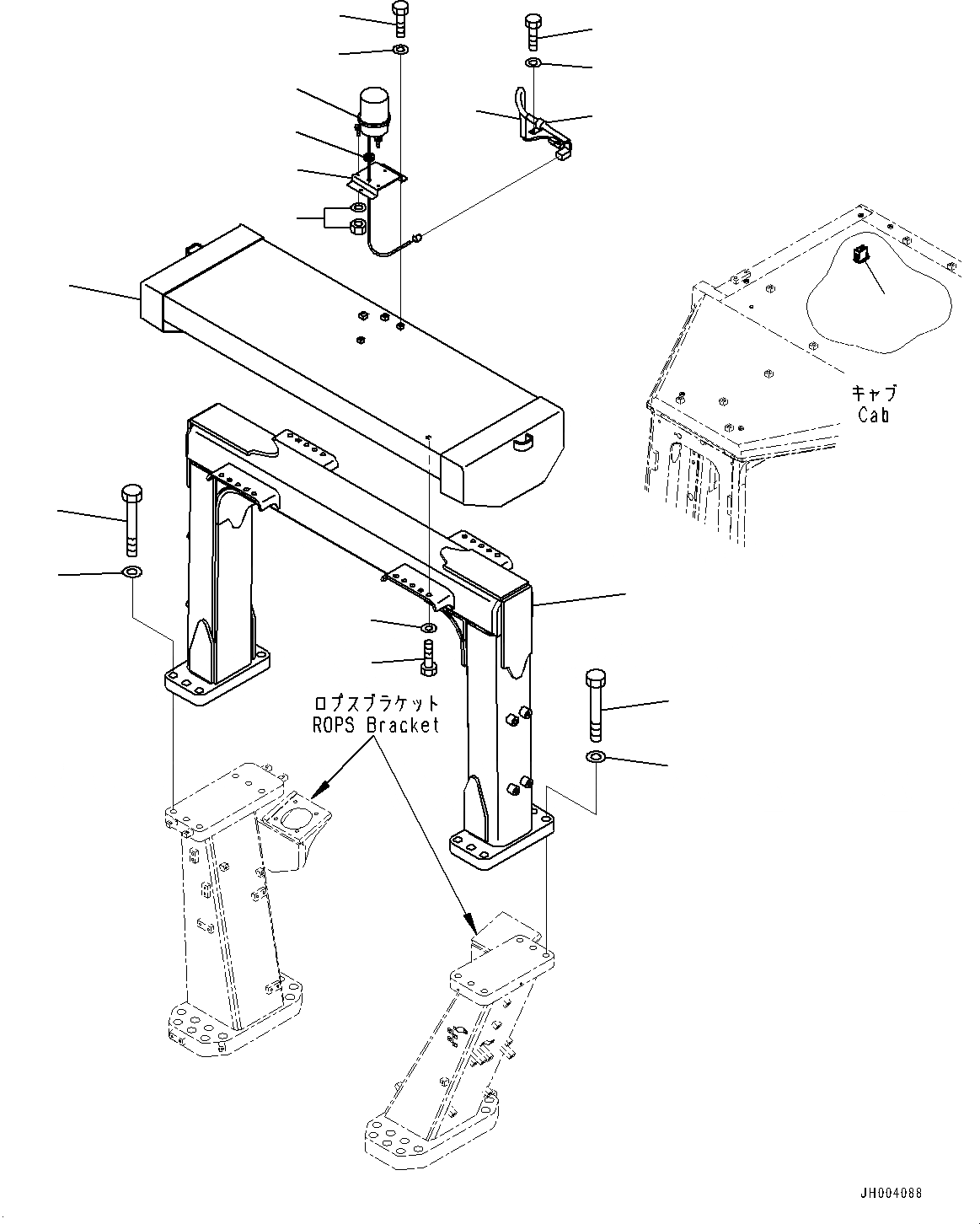 キャブ
Cab

ロプスブラケット
ROPS Bracket

JH004088