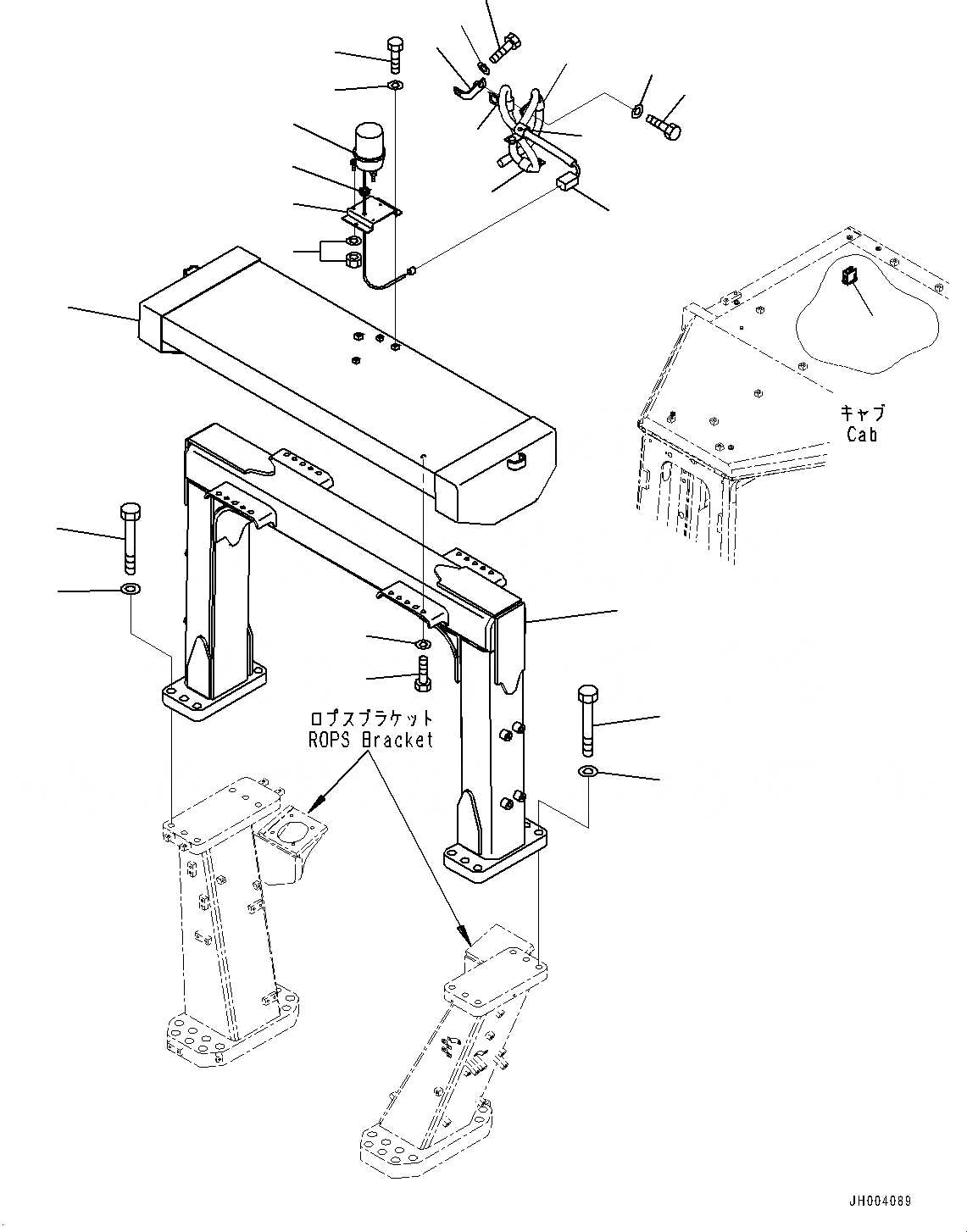 キャブ
Cab

ロプスブラケット
ROPS Bracket

JH004089