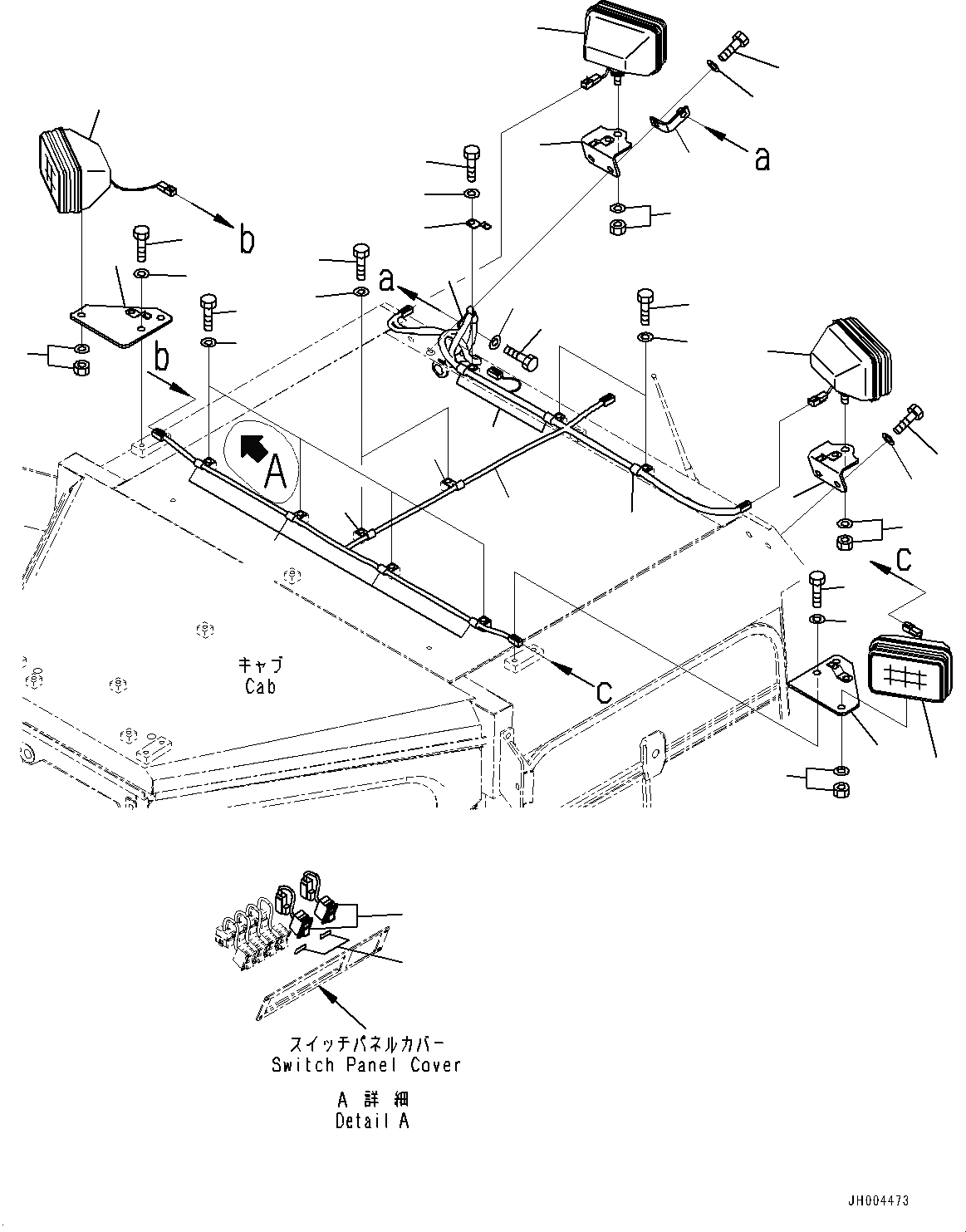 a

b

a

b

A

c

c

キャブ
Cab

スイッチパネルカバー
Switch Panel Cover

A 詳 細
Detail A

JH004473