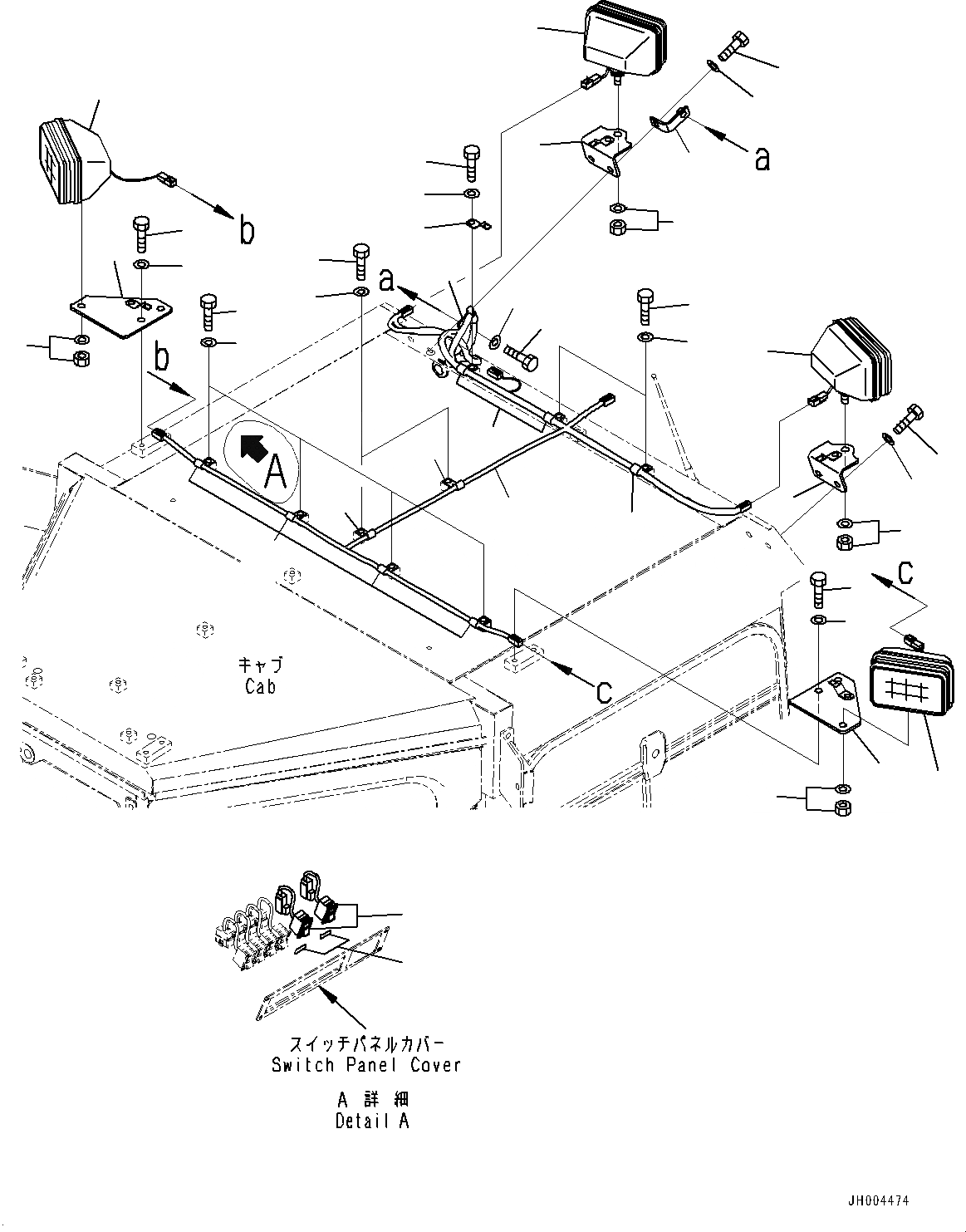 a

b

a

b

A

c

c

キャブ
Cab

スイッチパネルカバー
Switch Panel Cover

A 詳 細
Detail A

JH004474