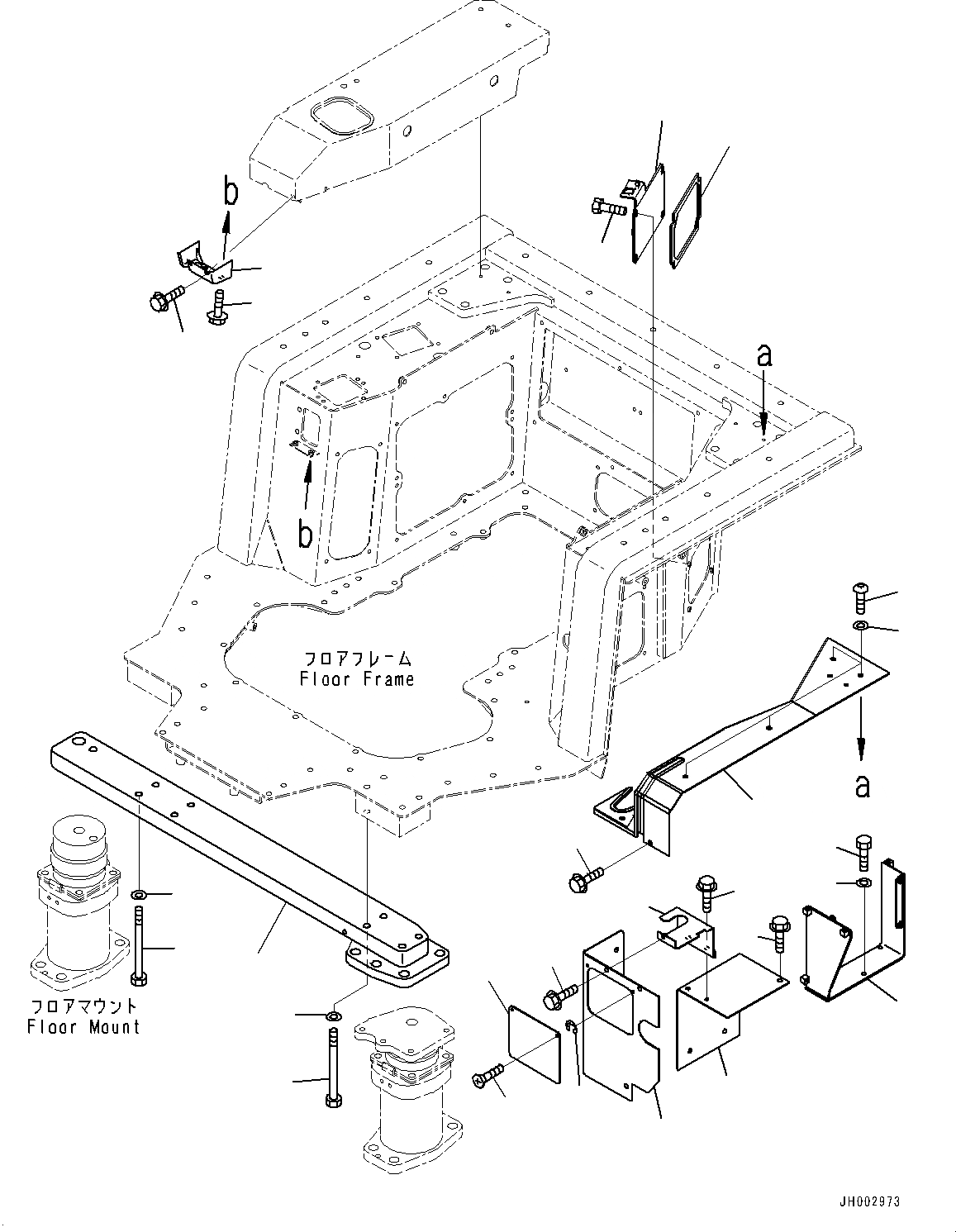 b

a

b

フロアフレーム
Floor Frame

a

フロアマウント
Floor Mount

JH002973