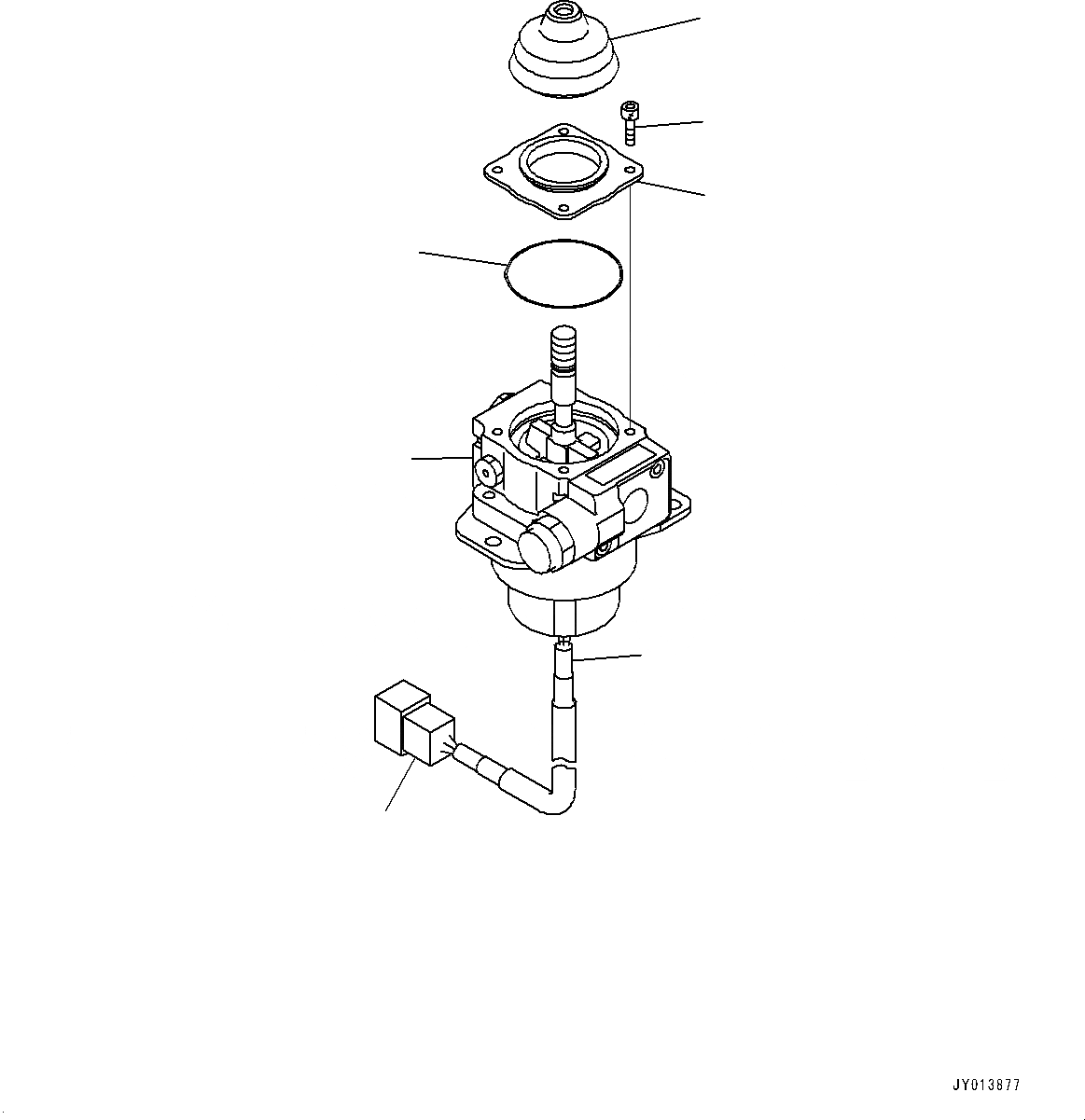 JY013877