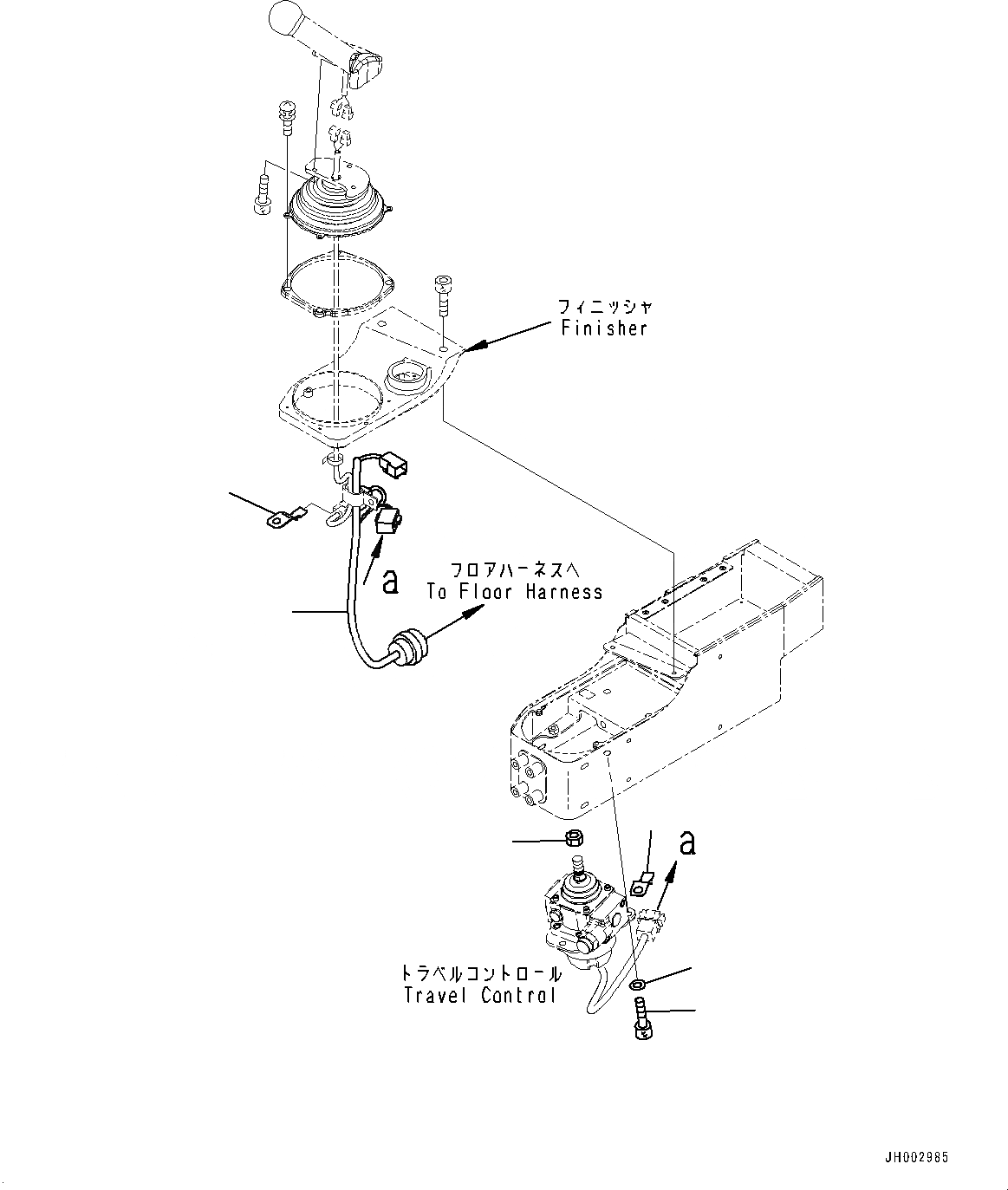 フィニッシャ
Finisher

a

フロアハーネスへ
To Floor Harness

a

トラベルコントロール
Travel Control

JH002985