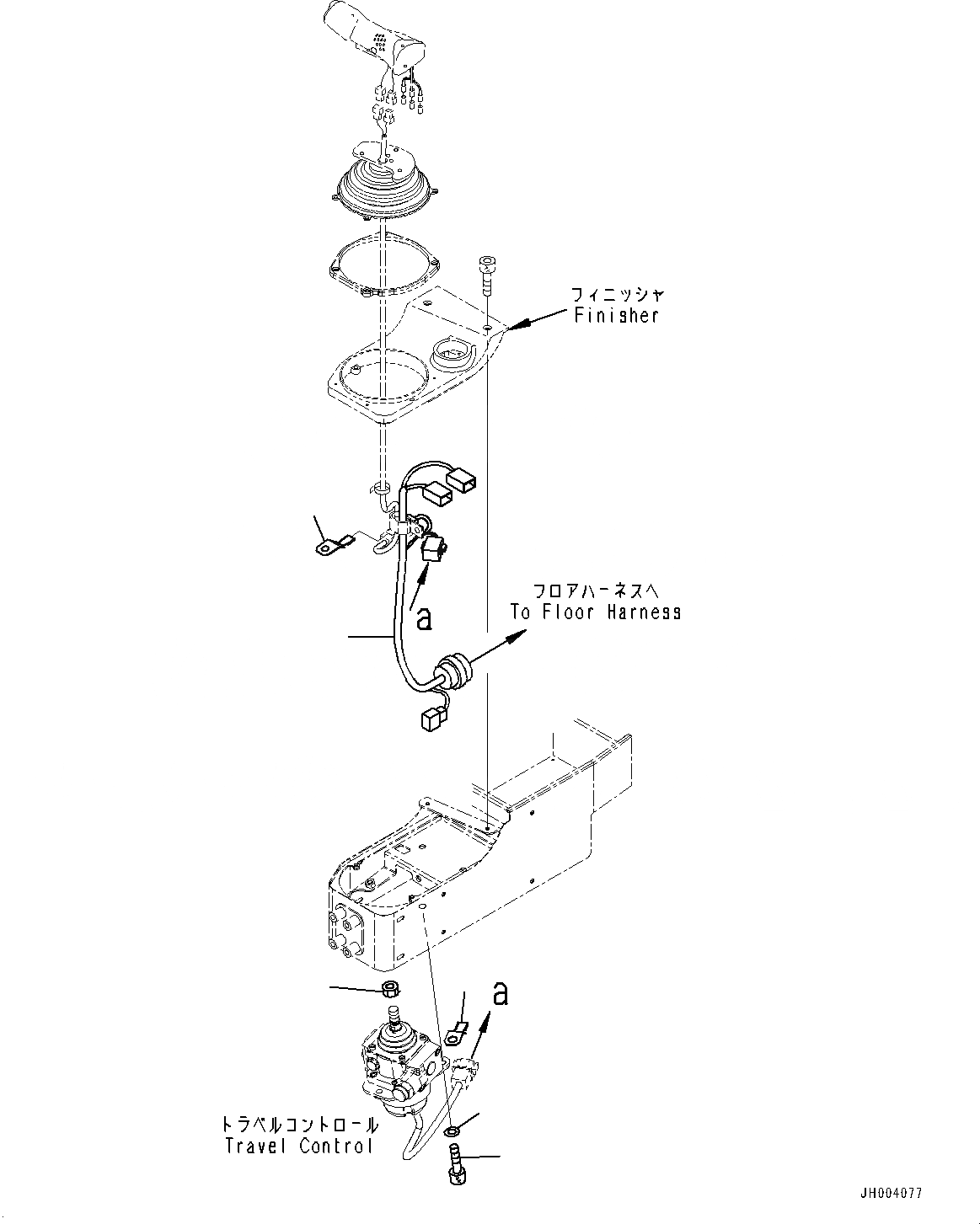 フィニッシャ
Finisher

a

フロアハーネスへ
To Floor Harness

a

トラベルコントロール
Travel Control

JH004077