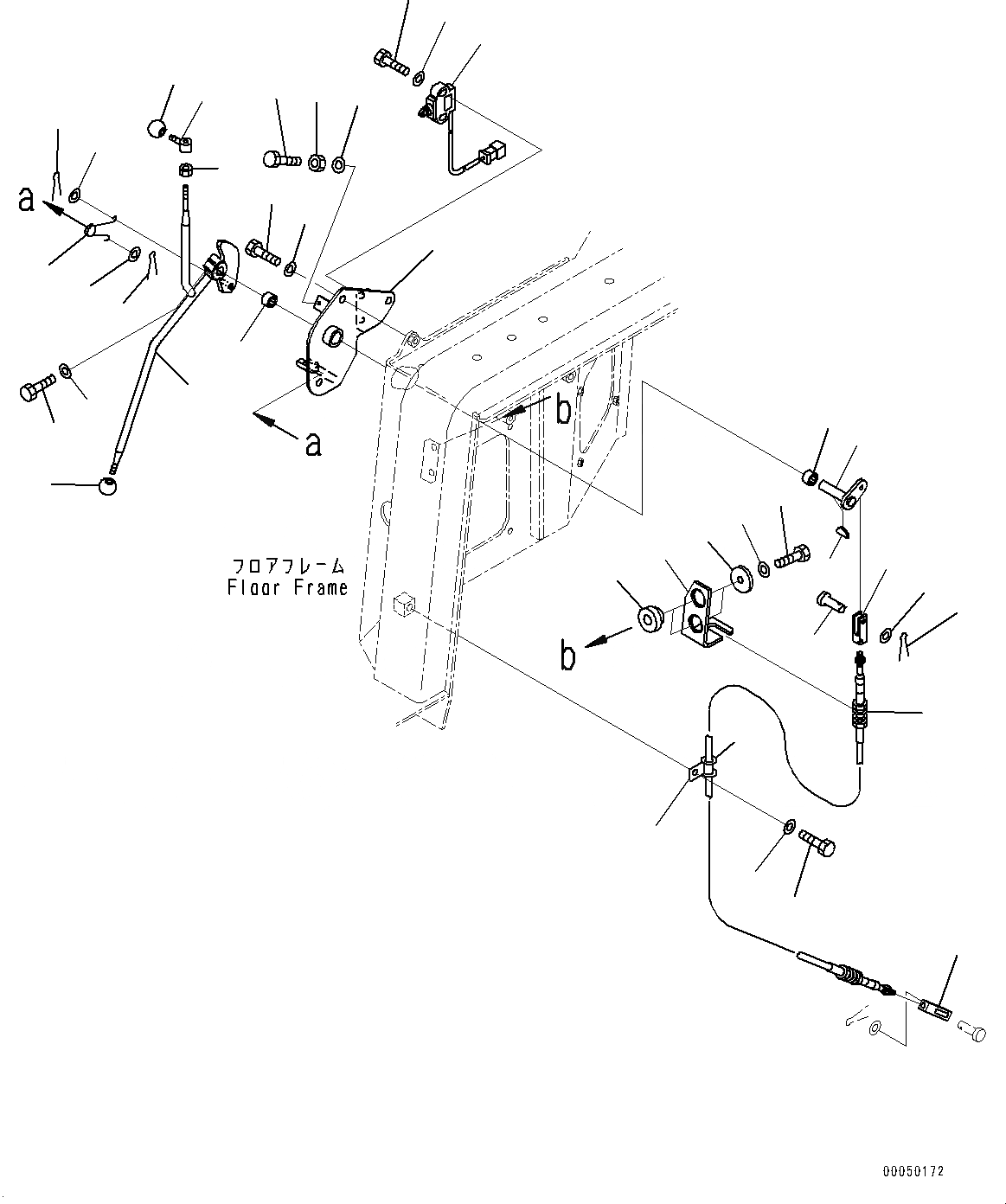 a

a

b

フロアフレーム
Floor Frame

b

00050172