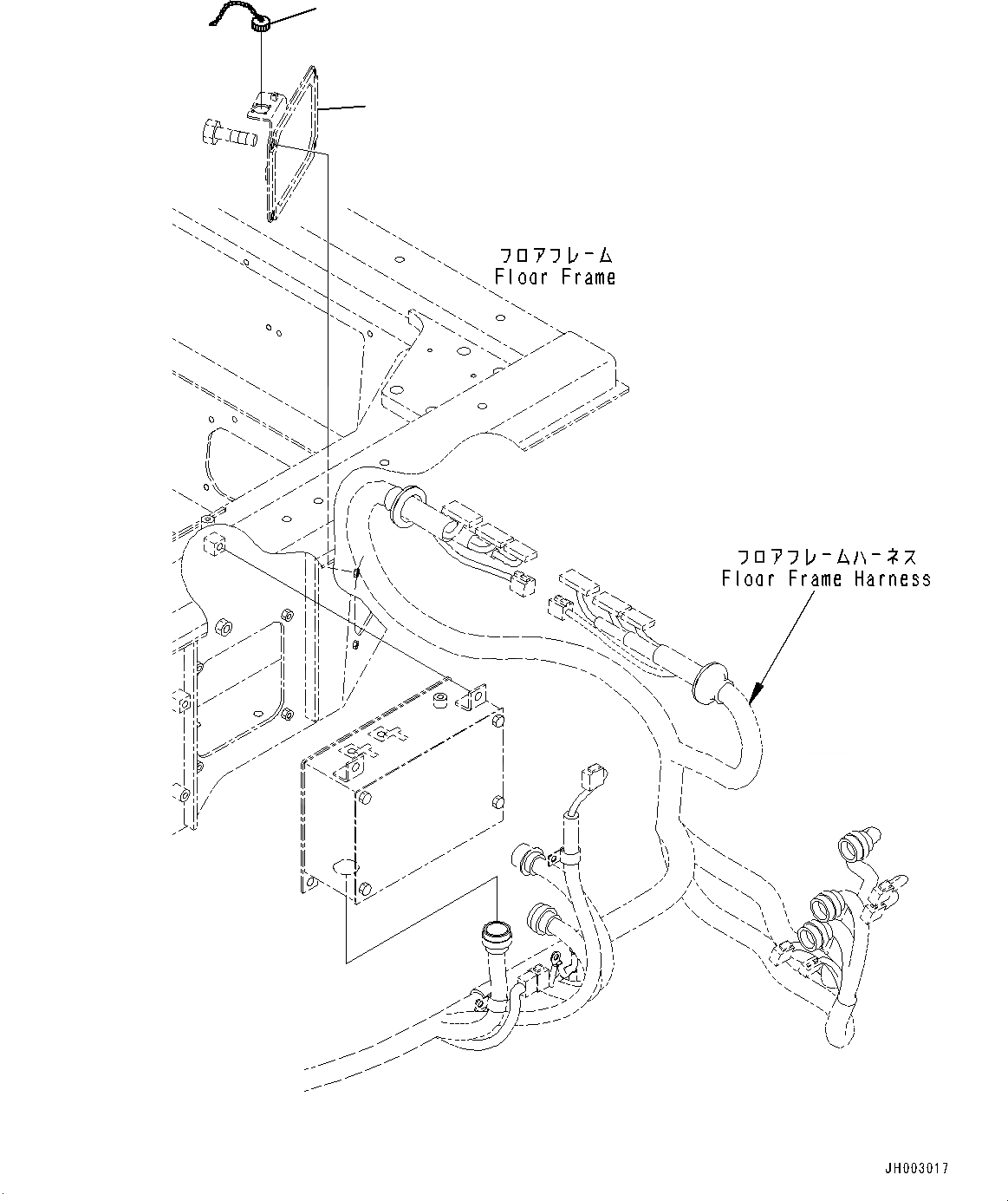 フロアフレーム
Floor Frame

フロアフレームハーネス
Floor Frame Harness

JH003017