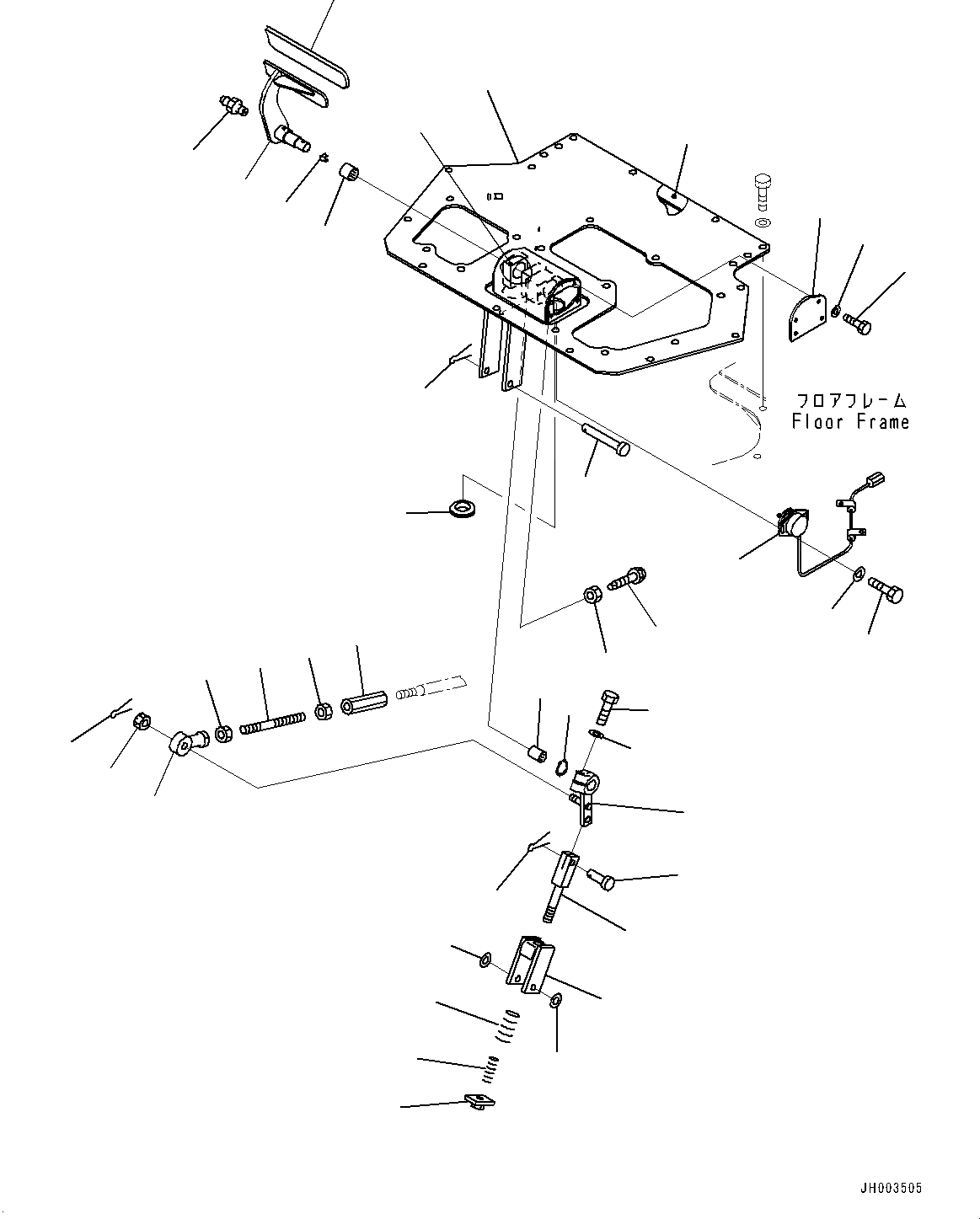 フロアフレーム
Floor Frame

JH003505