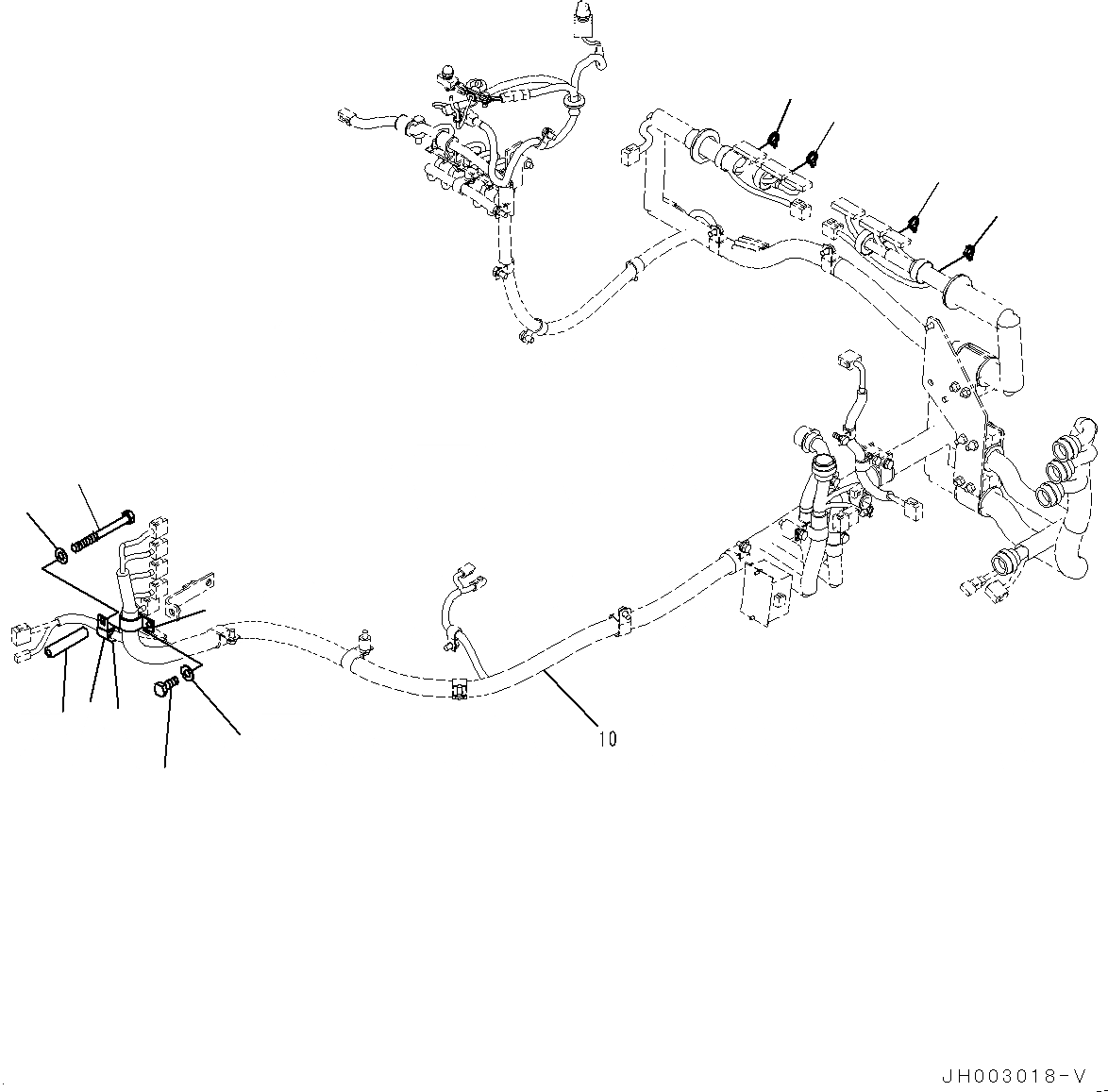 10

JH003018-V