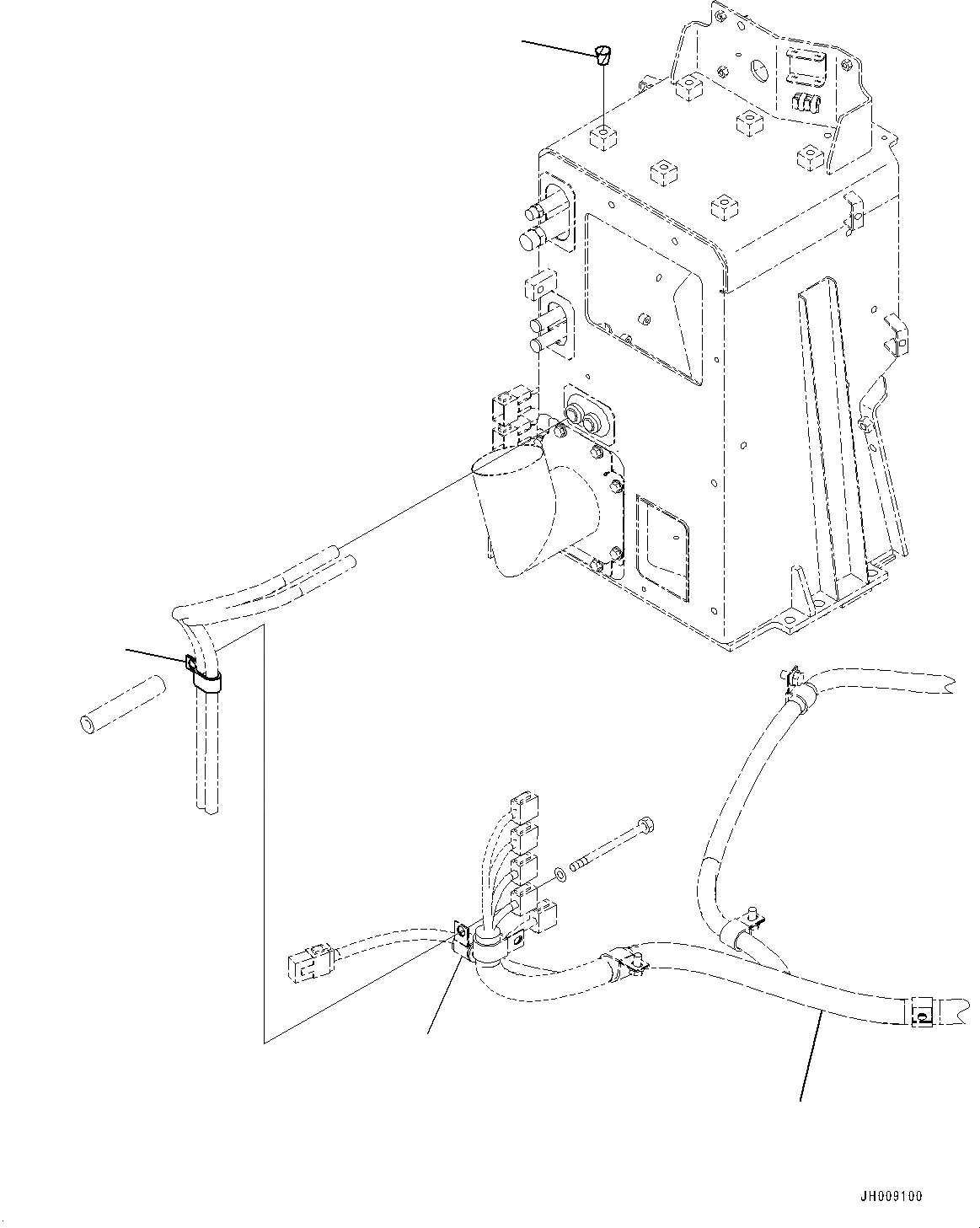 JH009100