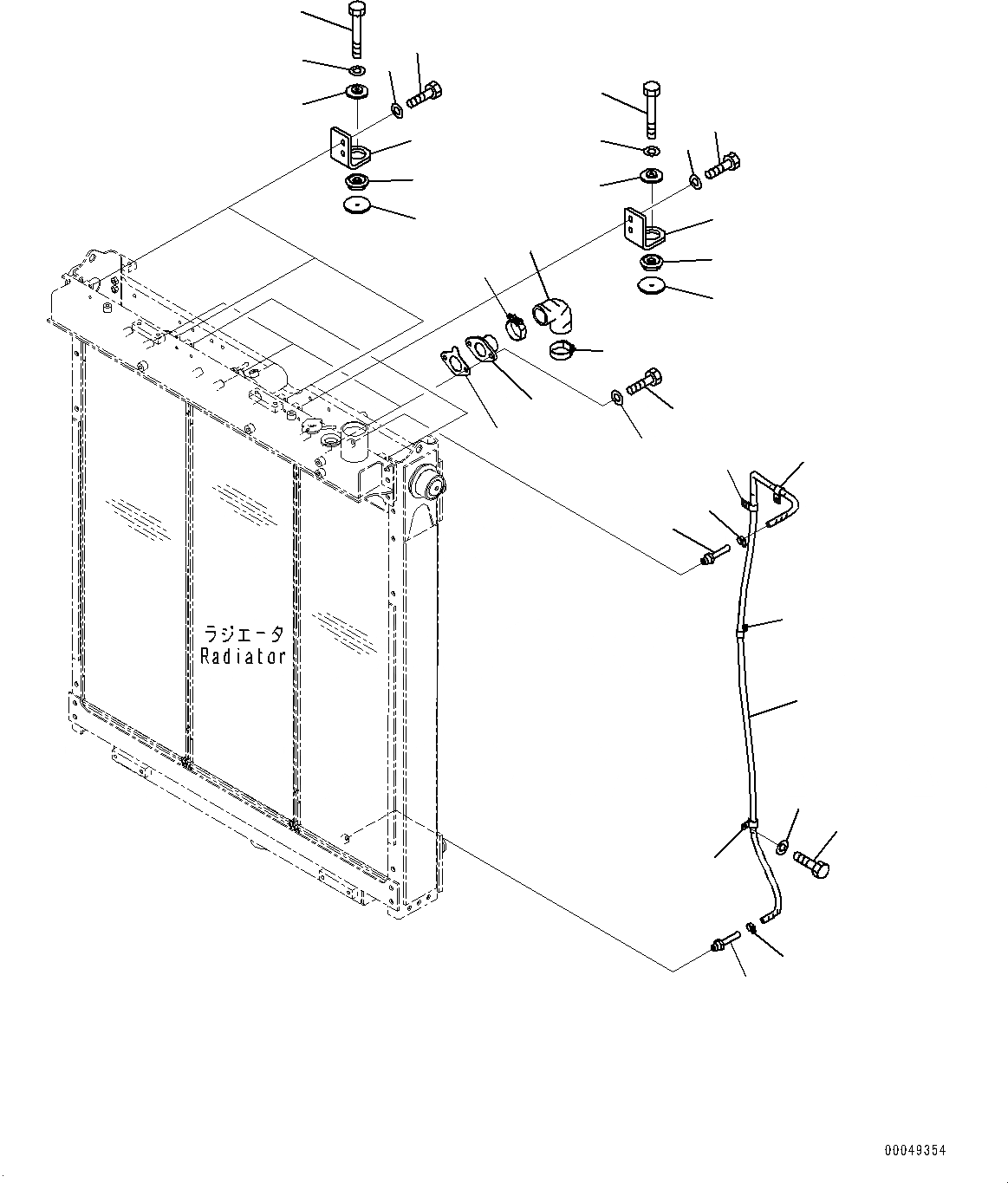 ラジエータ
Radiator

00049354