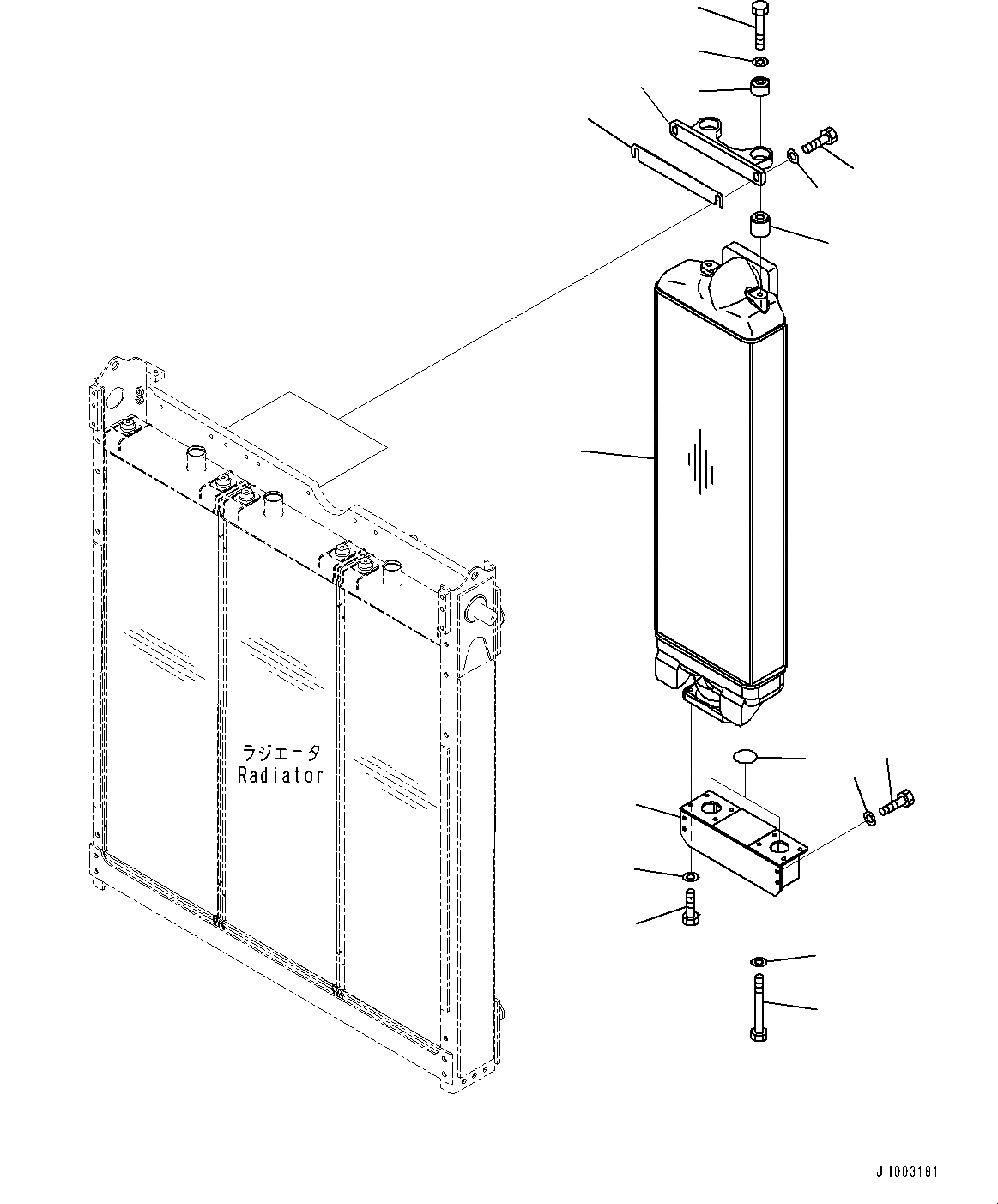 ラジエータ
Radiator

JH003181