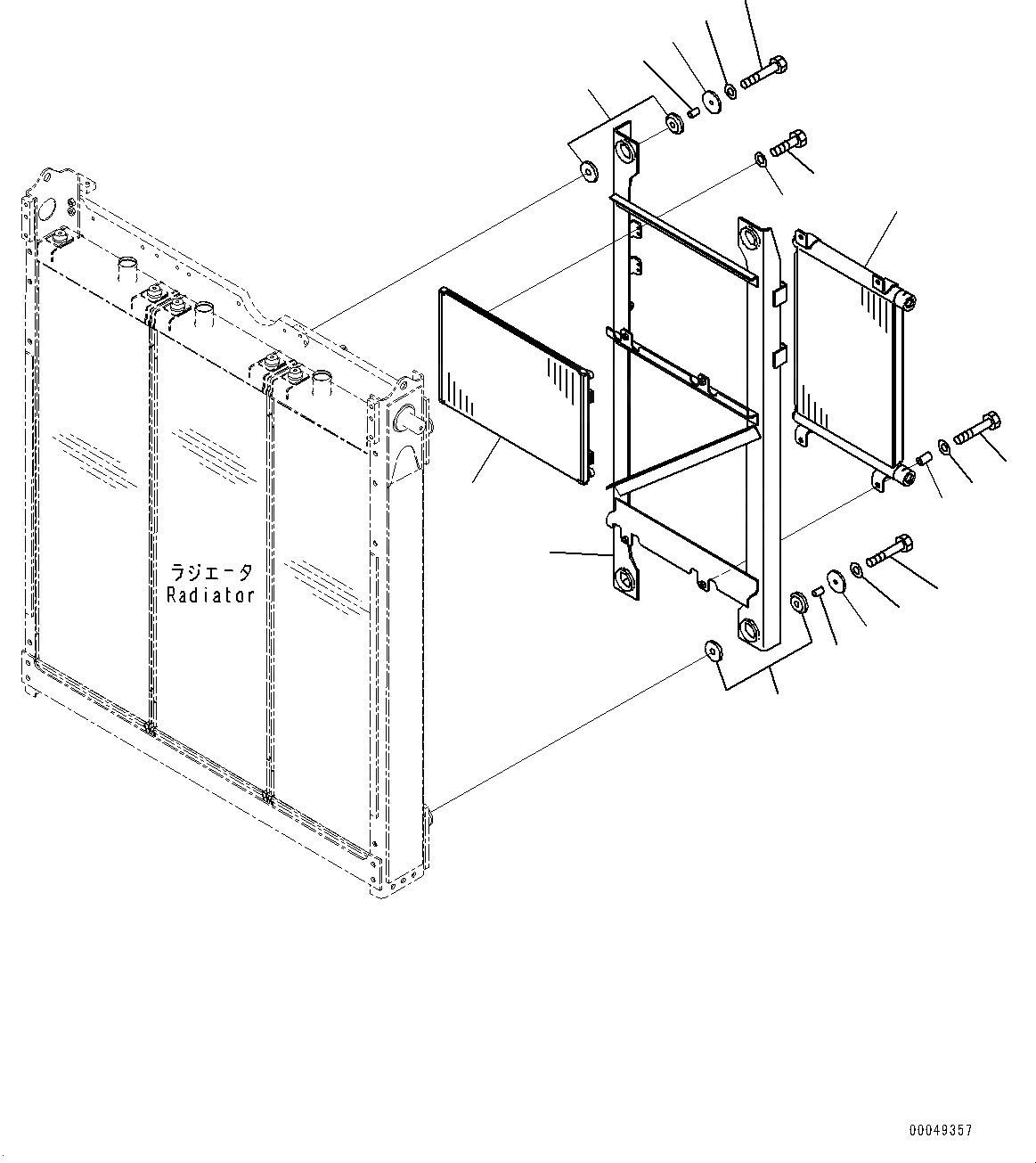 ラジエータ
Radiator

00049357