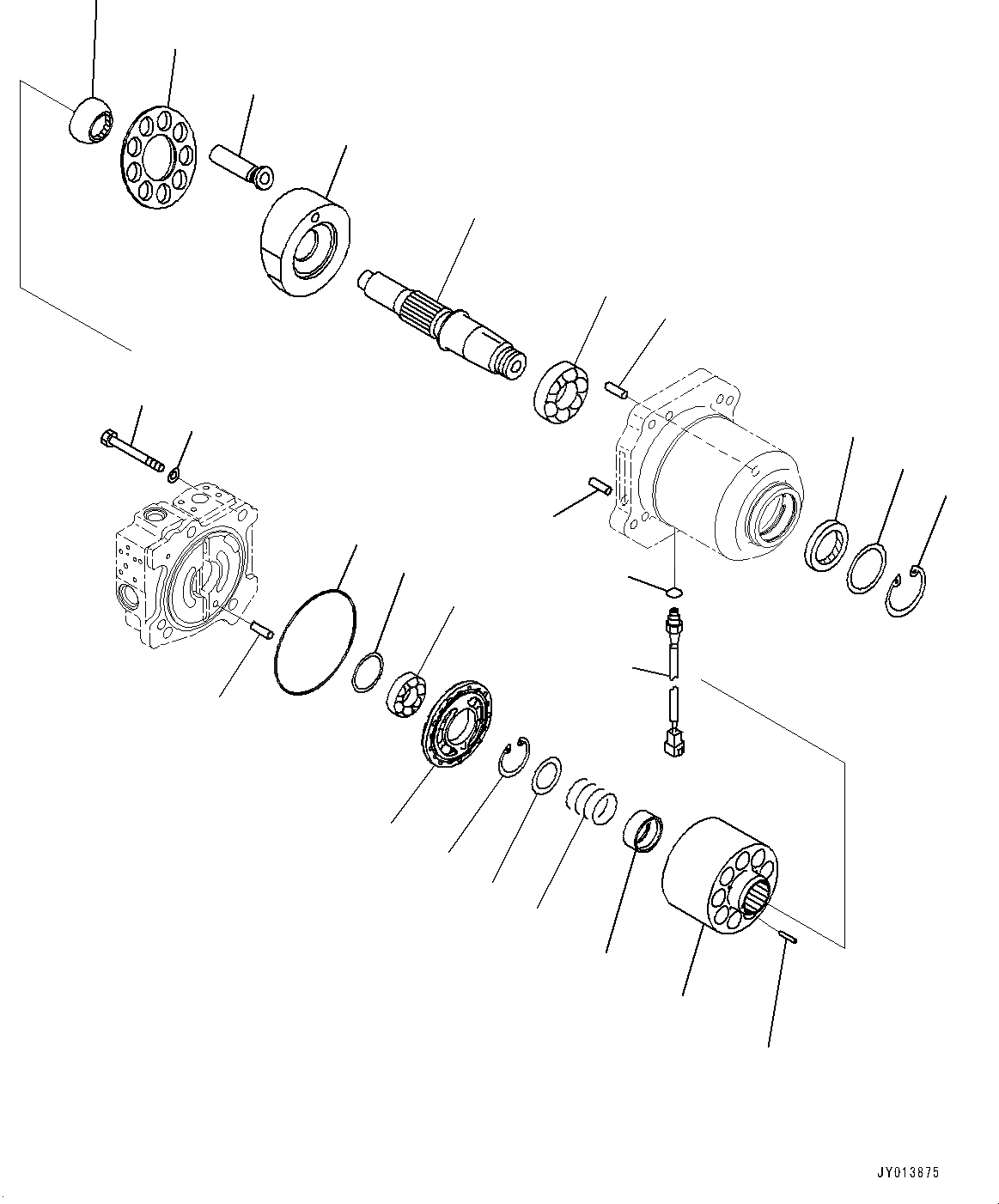 JY013875