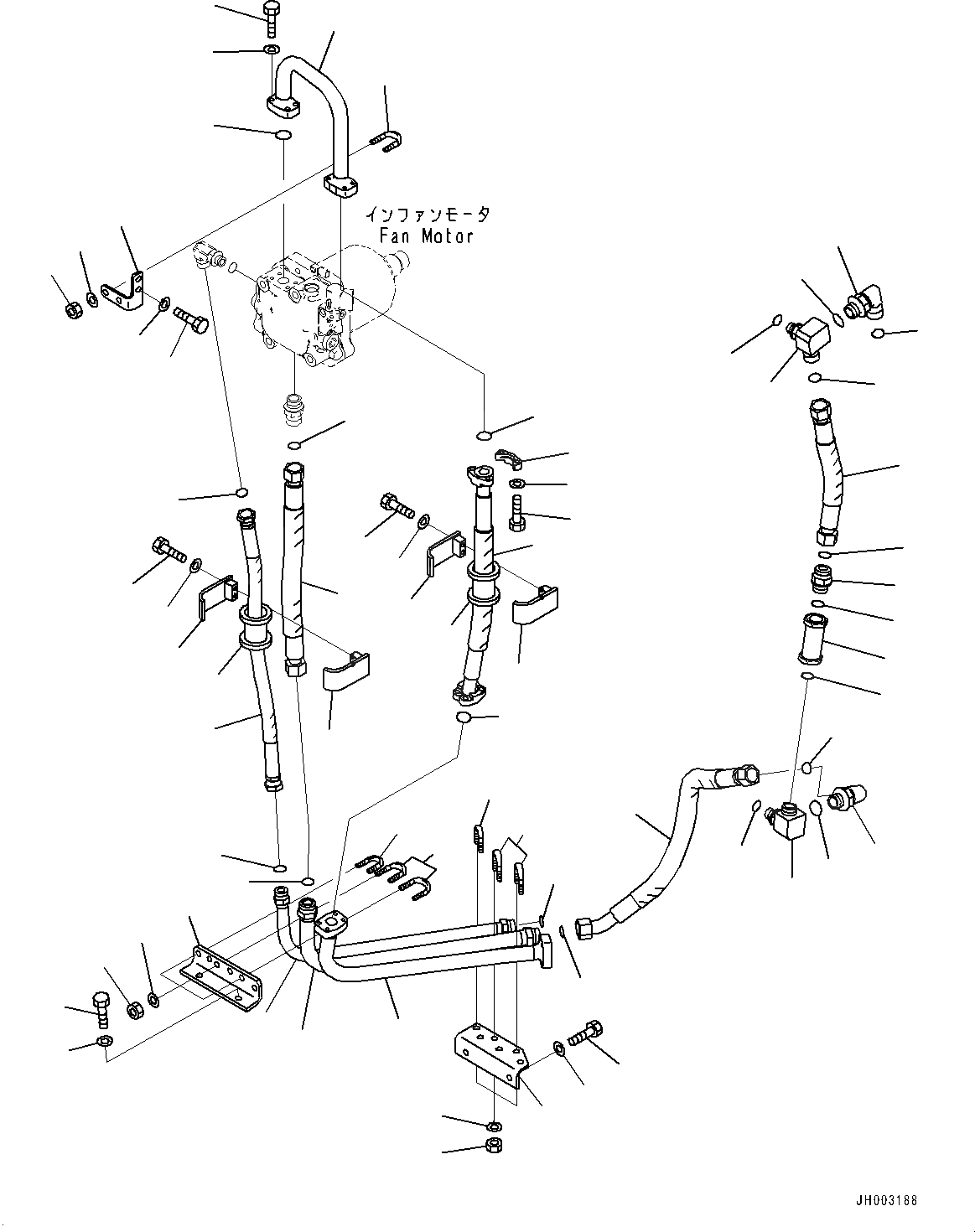 インファンモータ
Fan Motor

JH003188