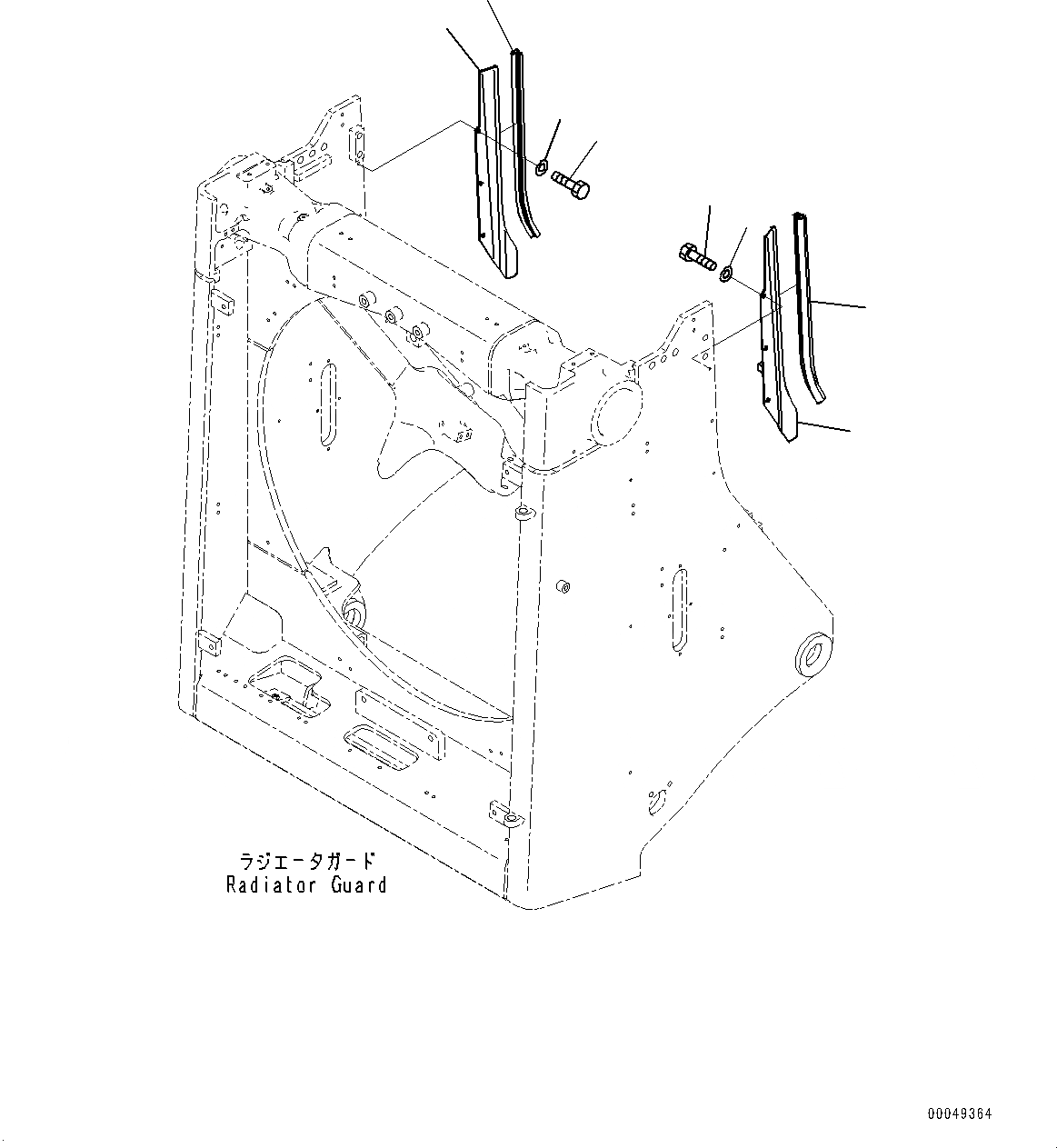 ラジエータガード
Radiator Guard

00049364