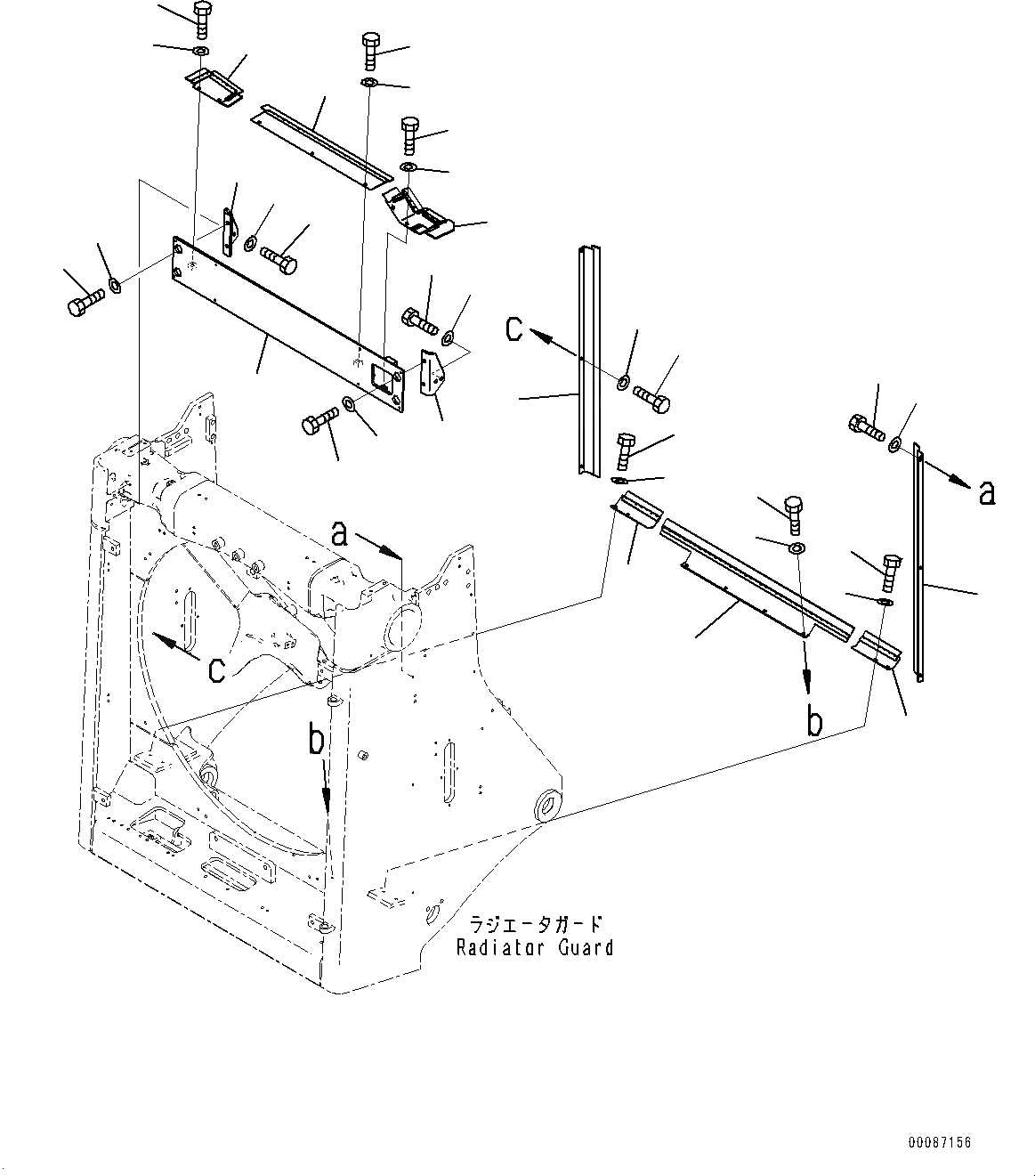 c

a

a

c

b

b

ラジエータガード
Radiator Guard

00087156