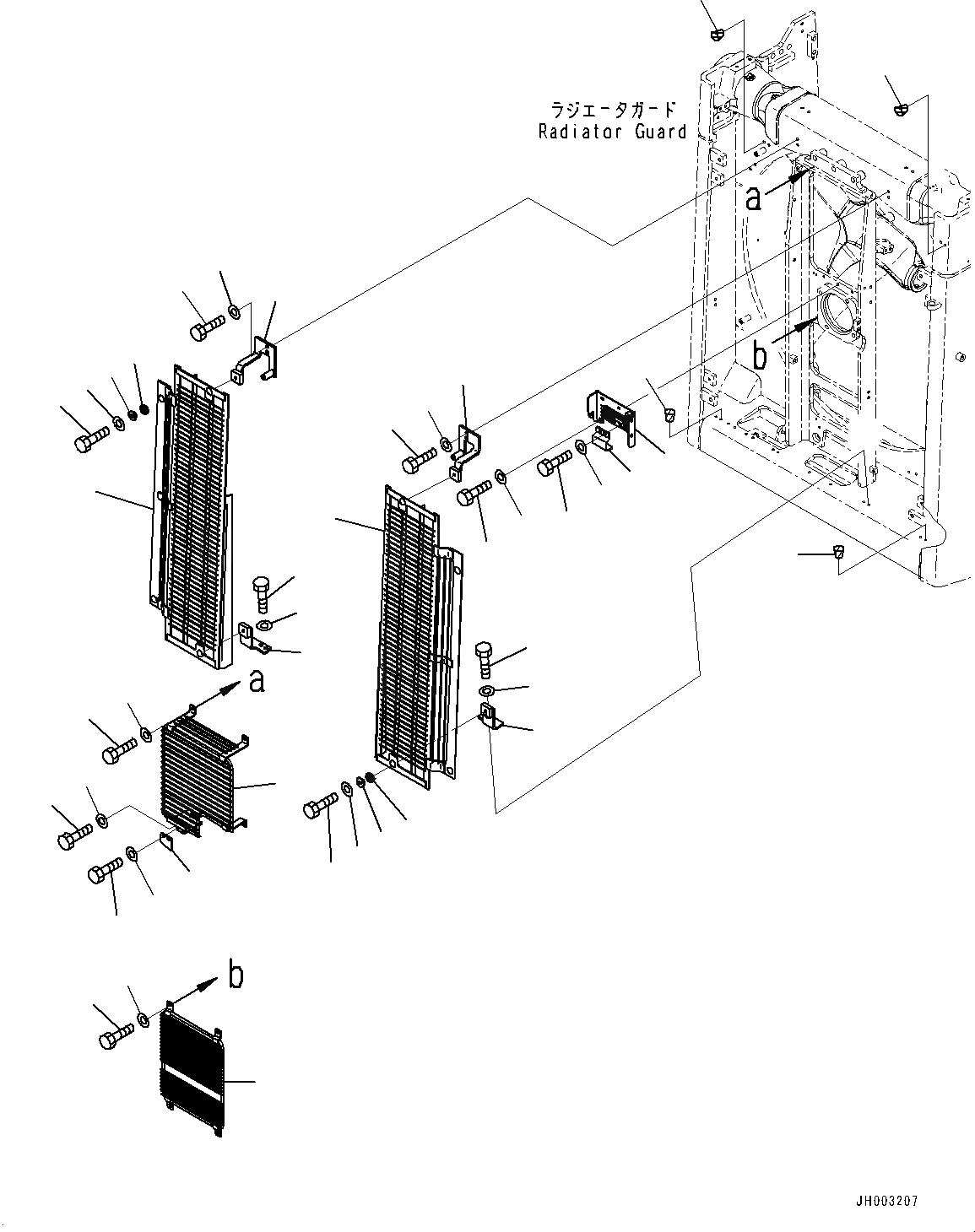 ラジエータガード
Radiator Guard

a

b

a

b

JH003207