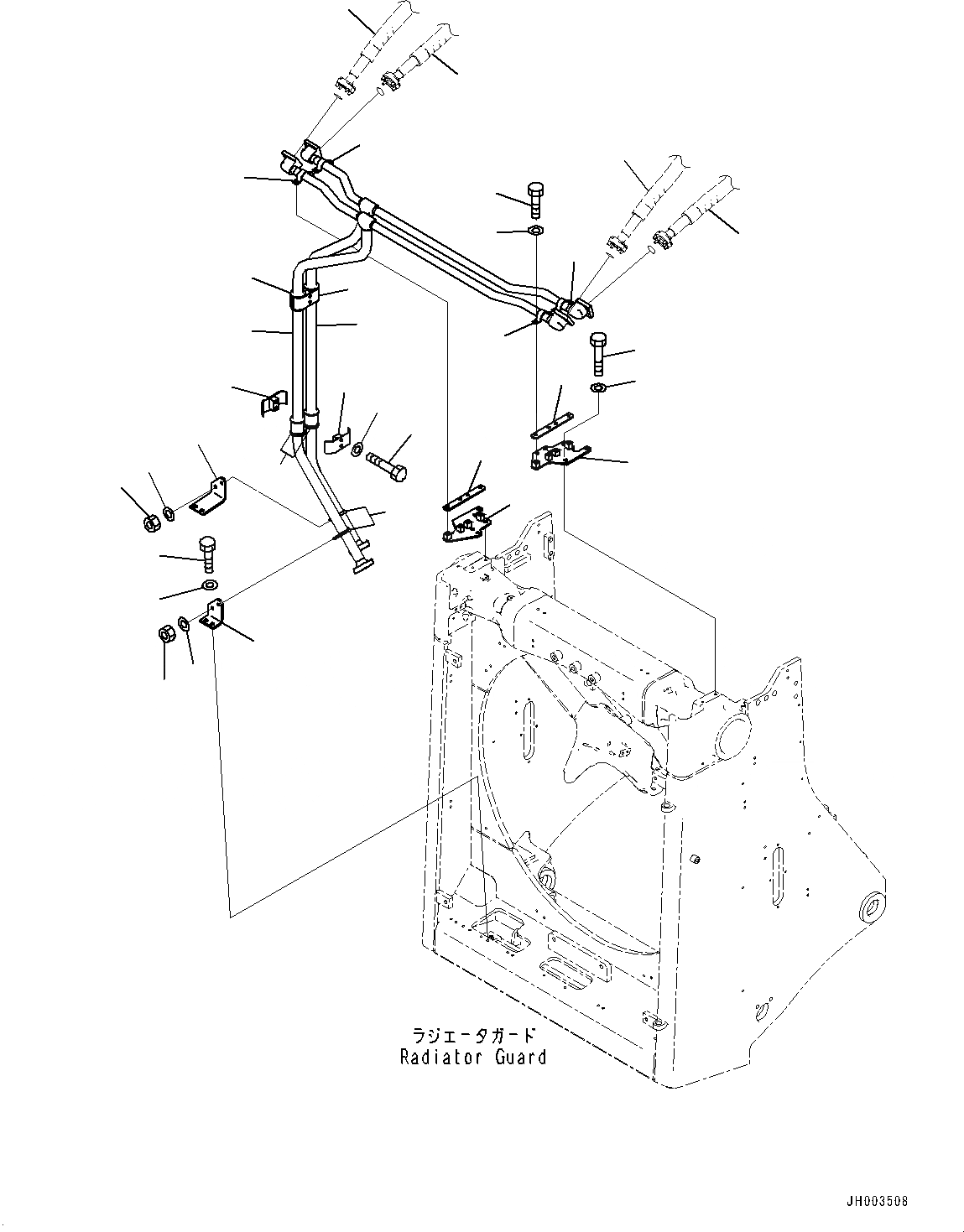 ラジエータガード
Radiator Guard

JH003508