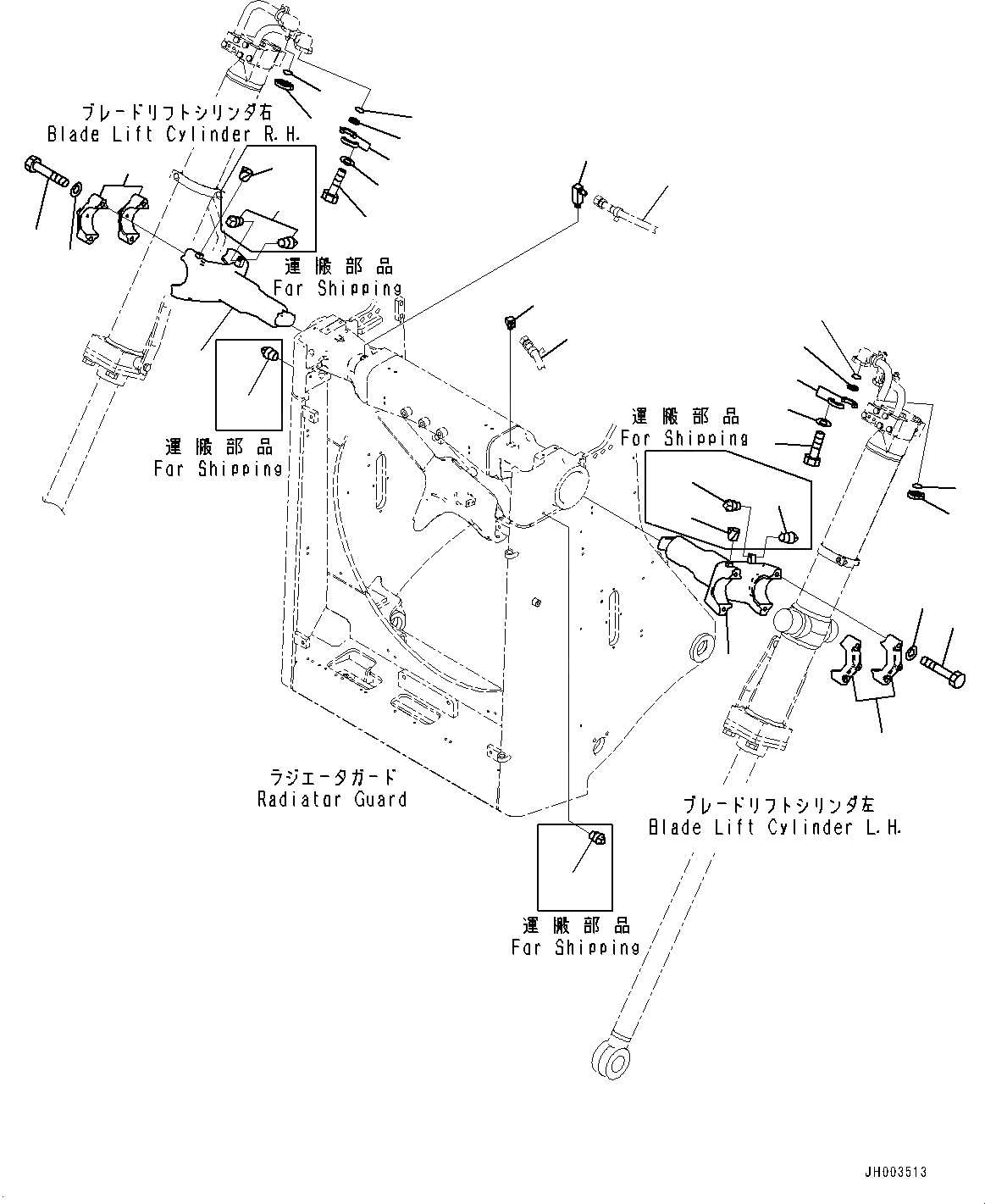 ブレードリフトシリンダ右
Blade Lift Cylinder R.H.

運搬部品
For Shipping

運搬部品
For Shipping

運搬部品
For Shipping

ラジエータガード
Radiator Guard

ブレードリフトシリンダ左
Blade Lift Cylinder L.H.

運搬部品
For Shipping

JH003513