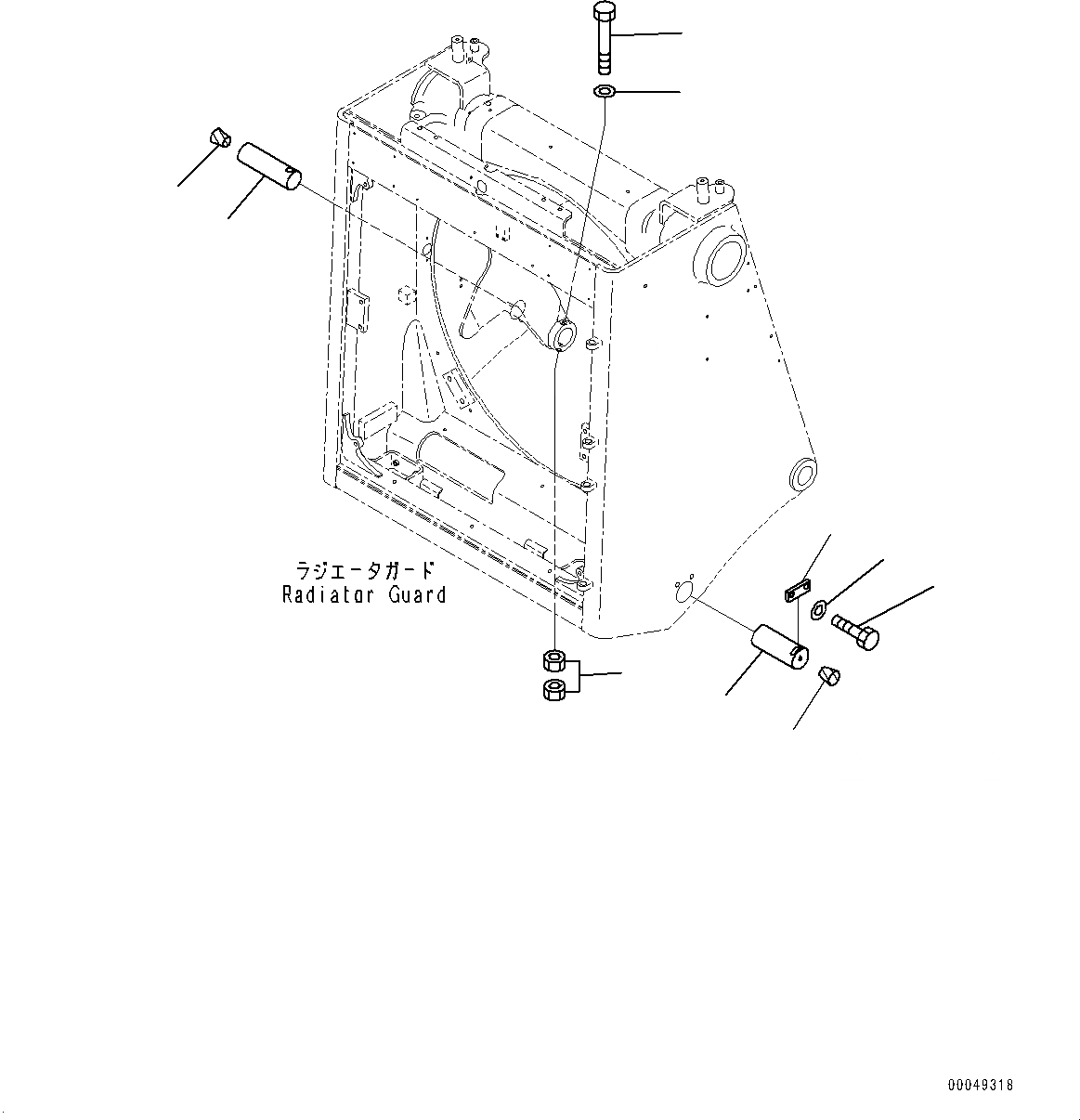 ラジエータガード
Radiator Guard

00049318