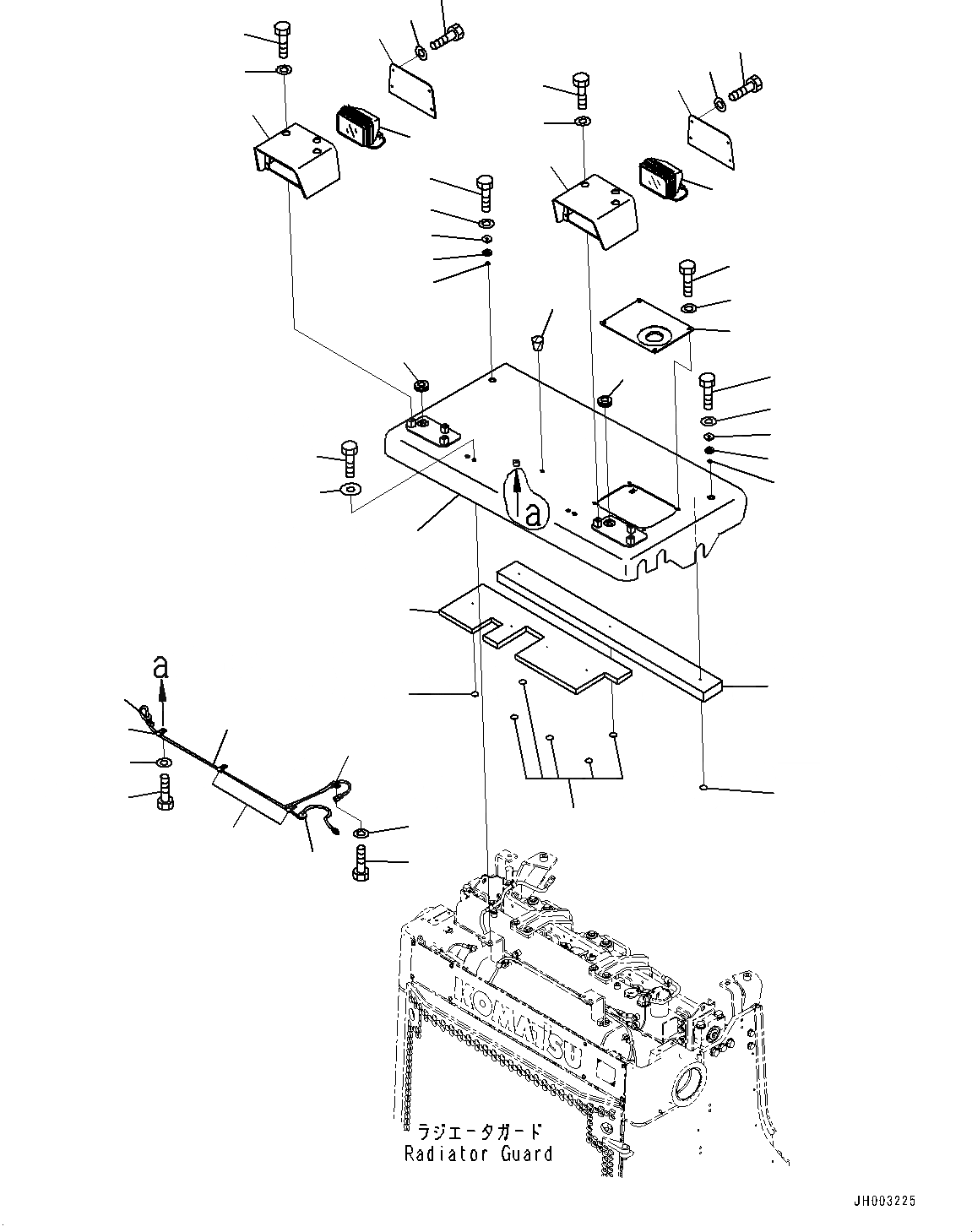 a

a

KOMATSU

ラジエータガード
Radiator Guard

JH003225