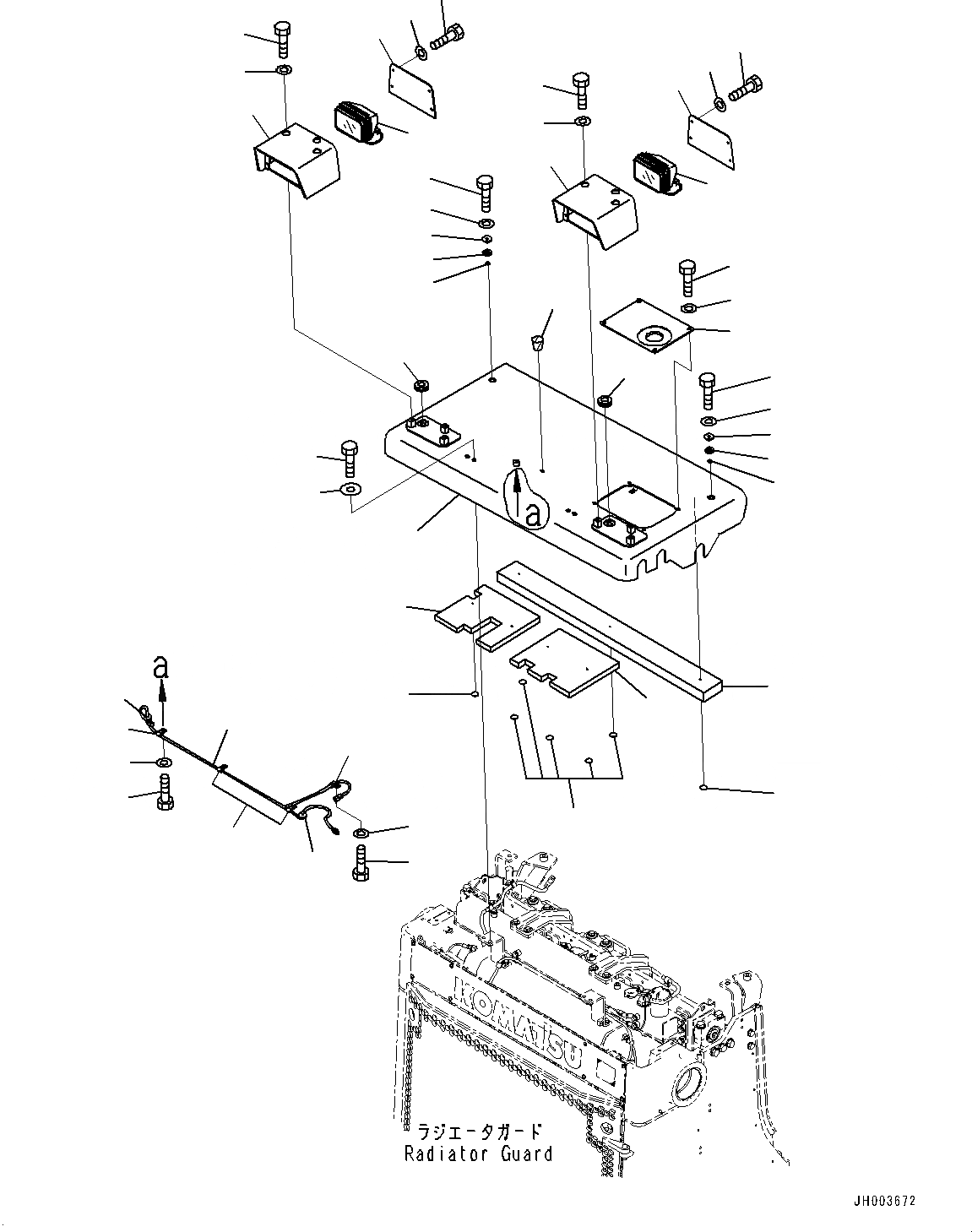 a

a

KOMATSU

ラジエータガード
Radiator Guard

JH003672