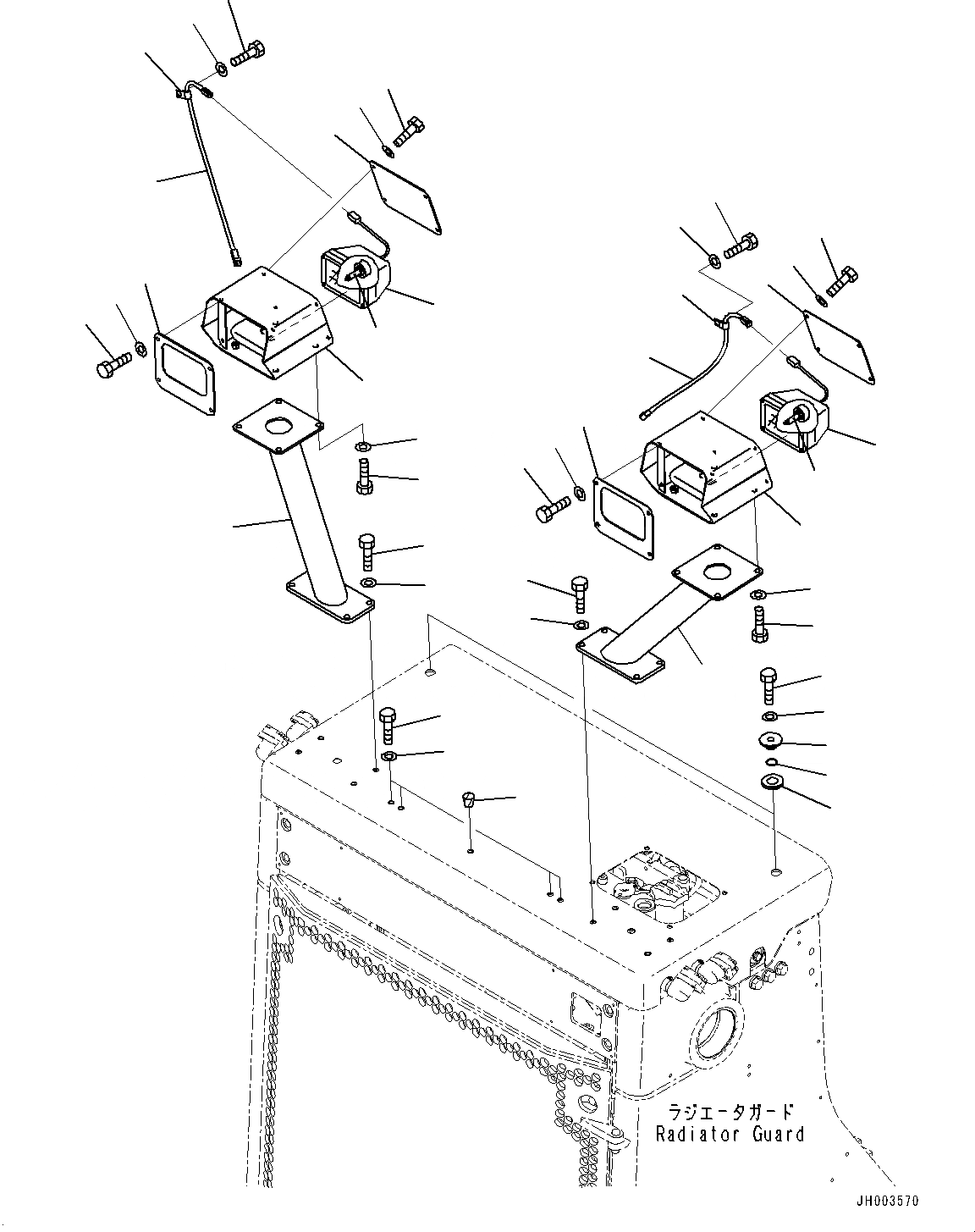 ラジエータガード
Radiator Guard

JH003570