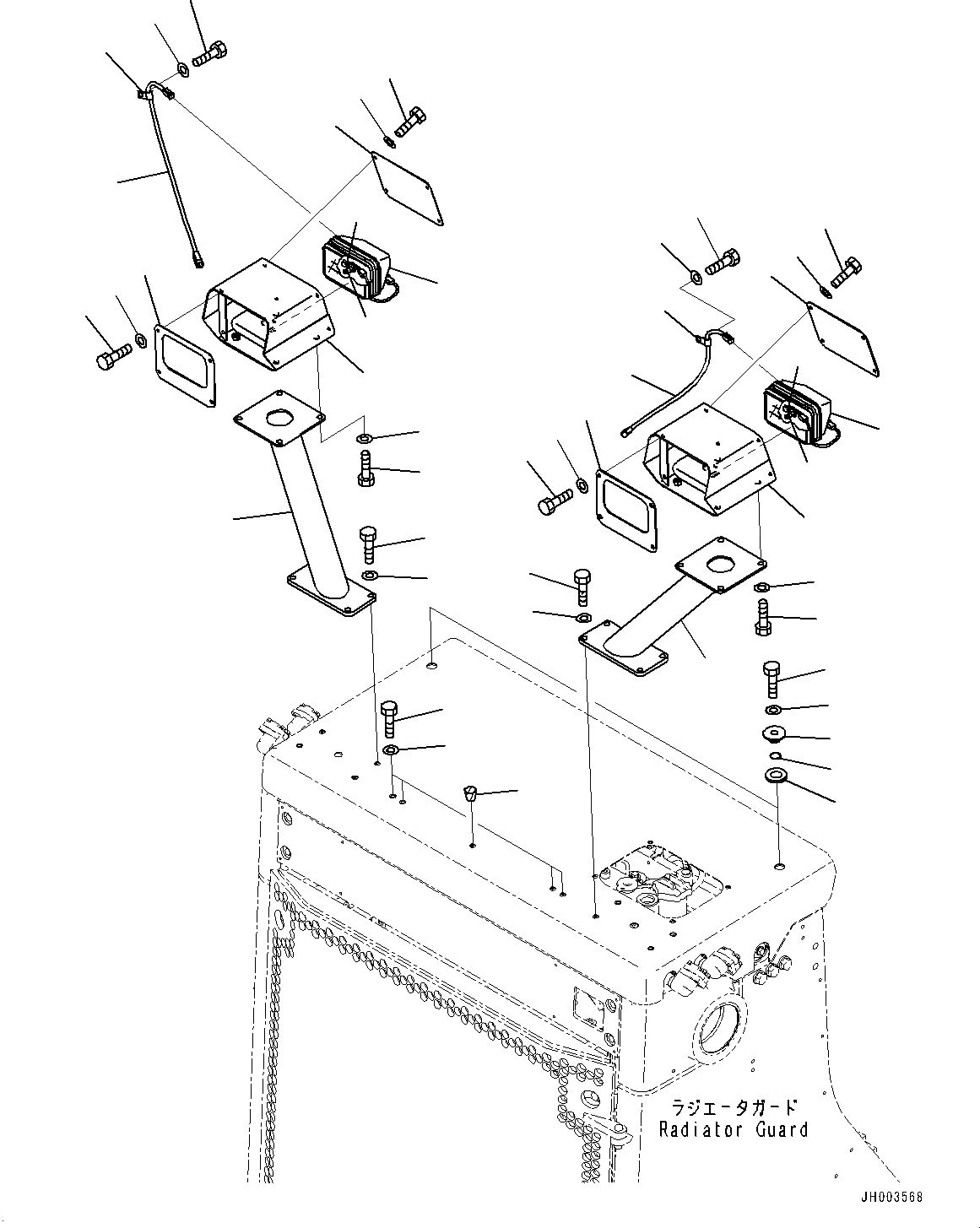 ラジエータガード
Radiator Guard

JH003568