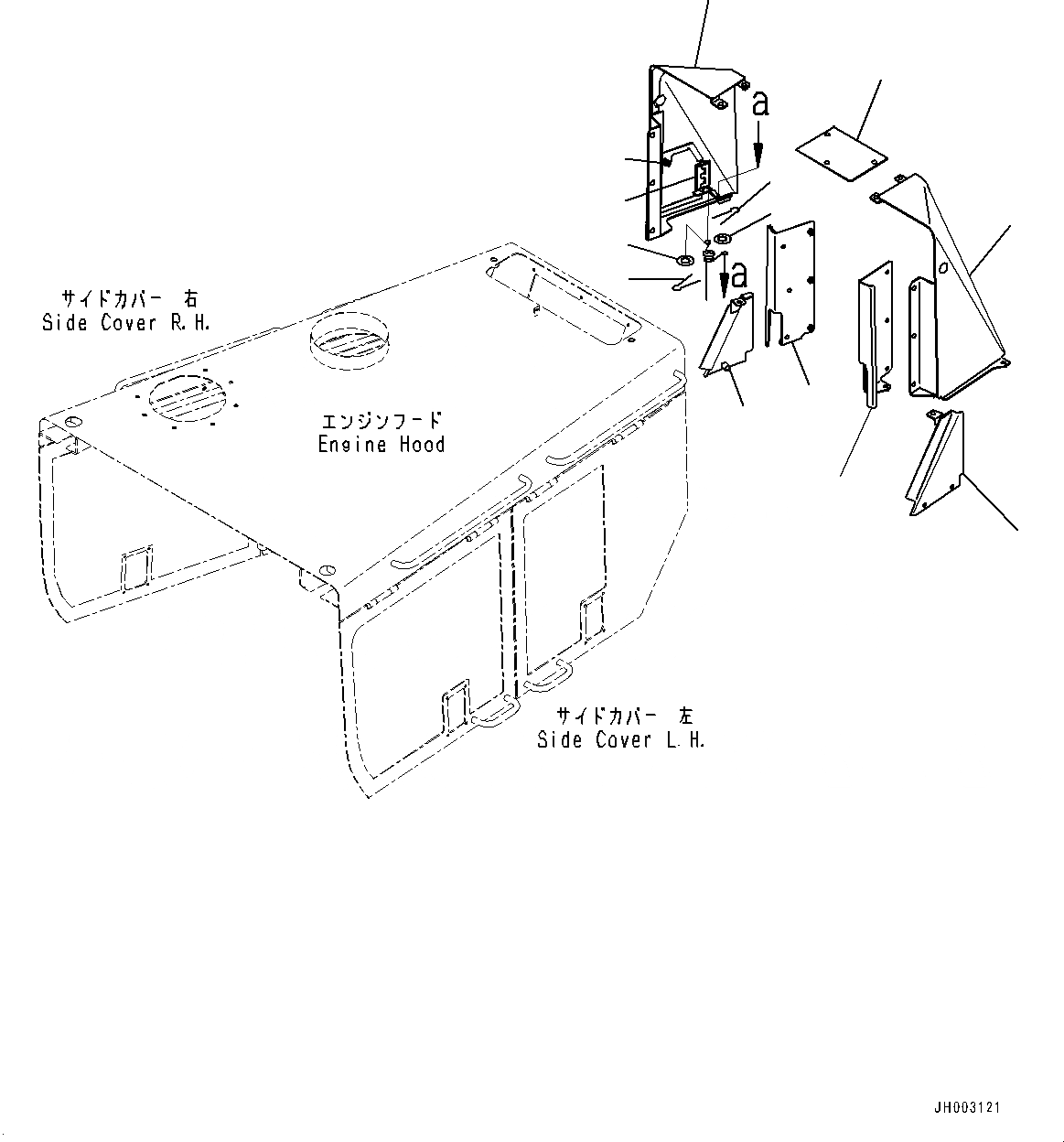 a

a

サイドカバー 右
Side Cover R.H.

エンジンフード
Engine Hood

サイドカバー 左
Side Cover L.H.

JH003121