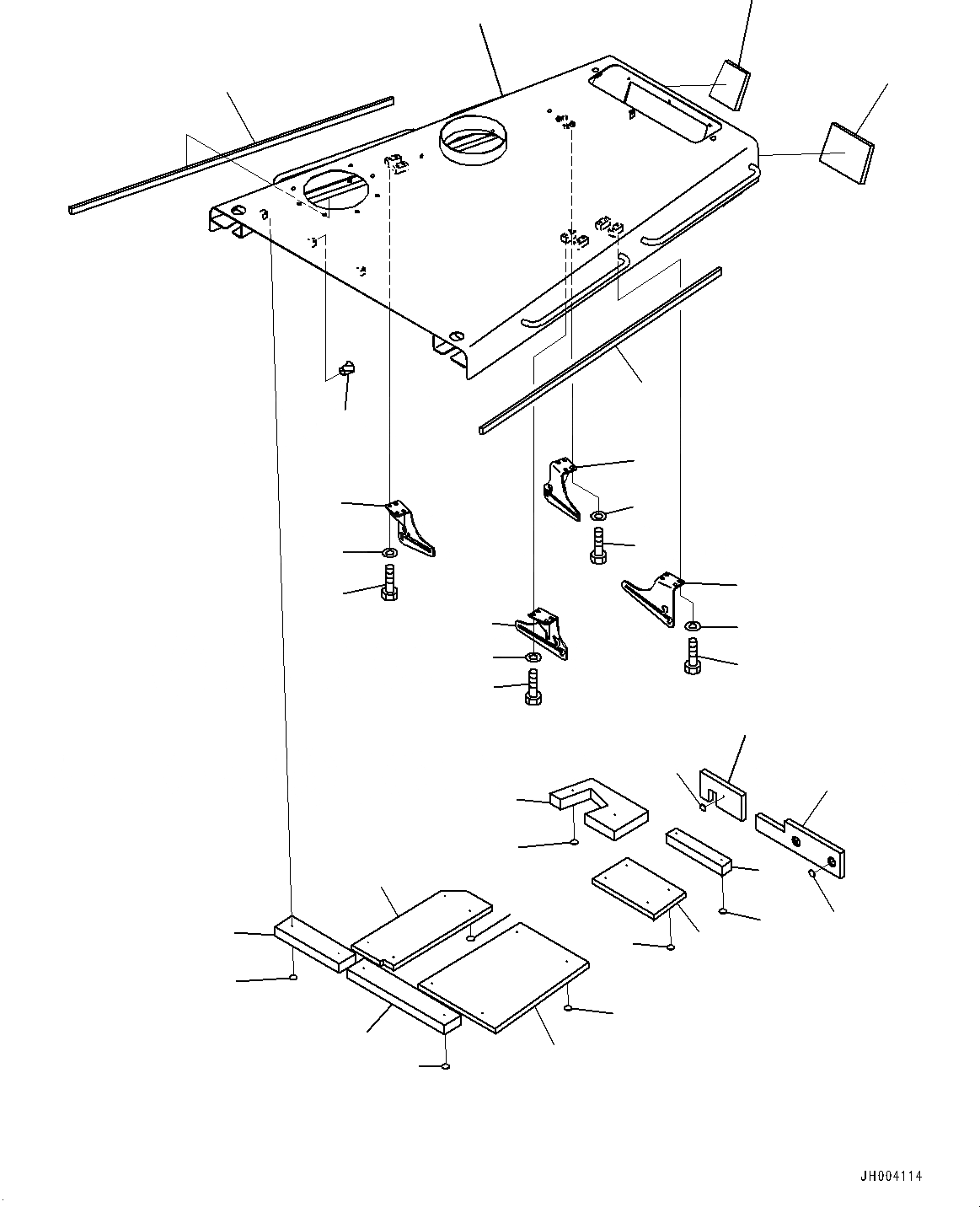 JH004114