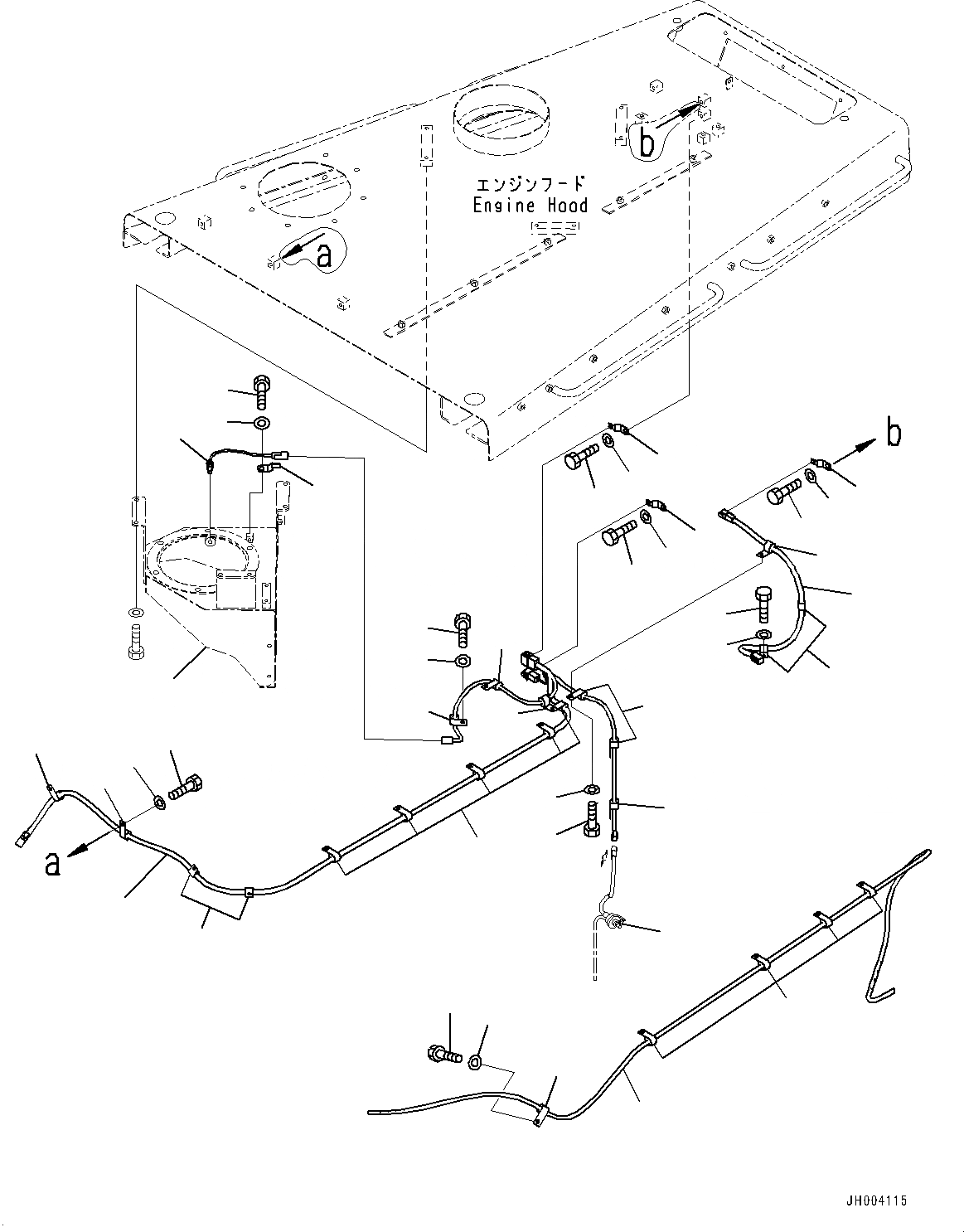 b

エンジンフード
Engine Hood

a

b

a

JH004115