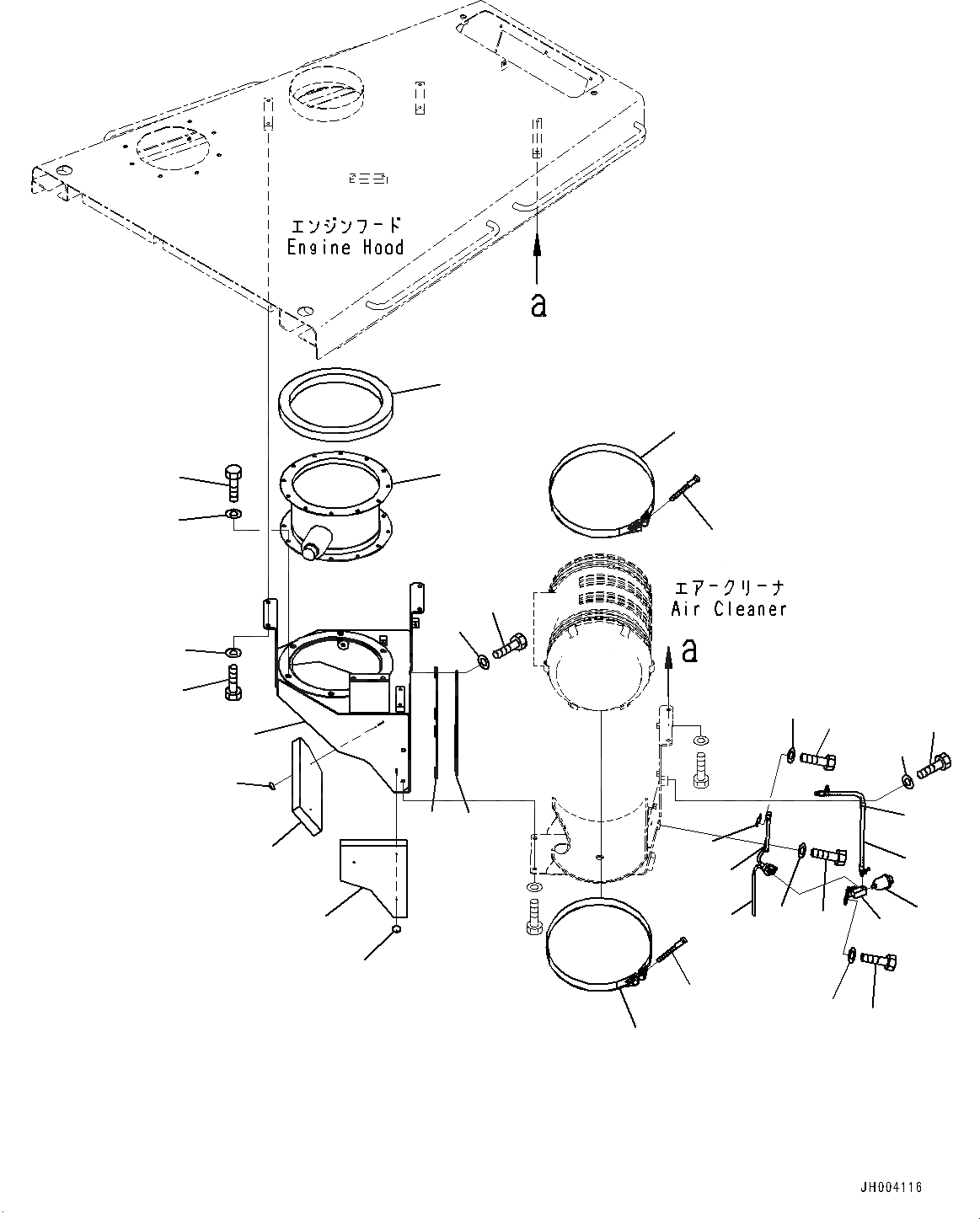 エンジンフード
Engine Hood

a

エアークリーナ
Air Cleaner

a

JH004116