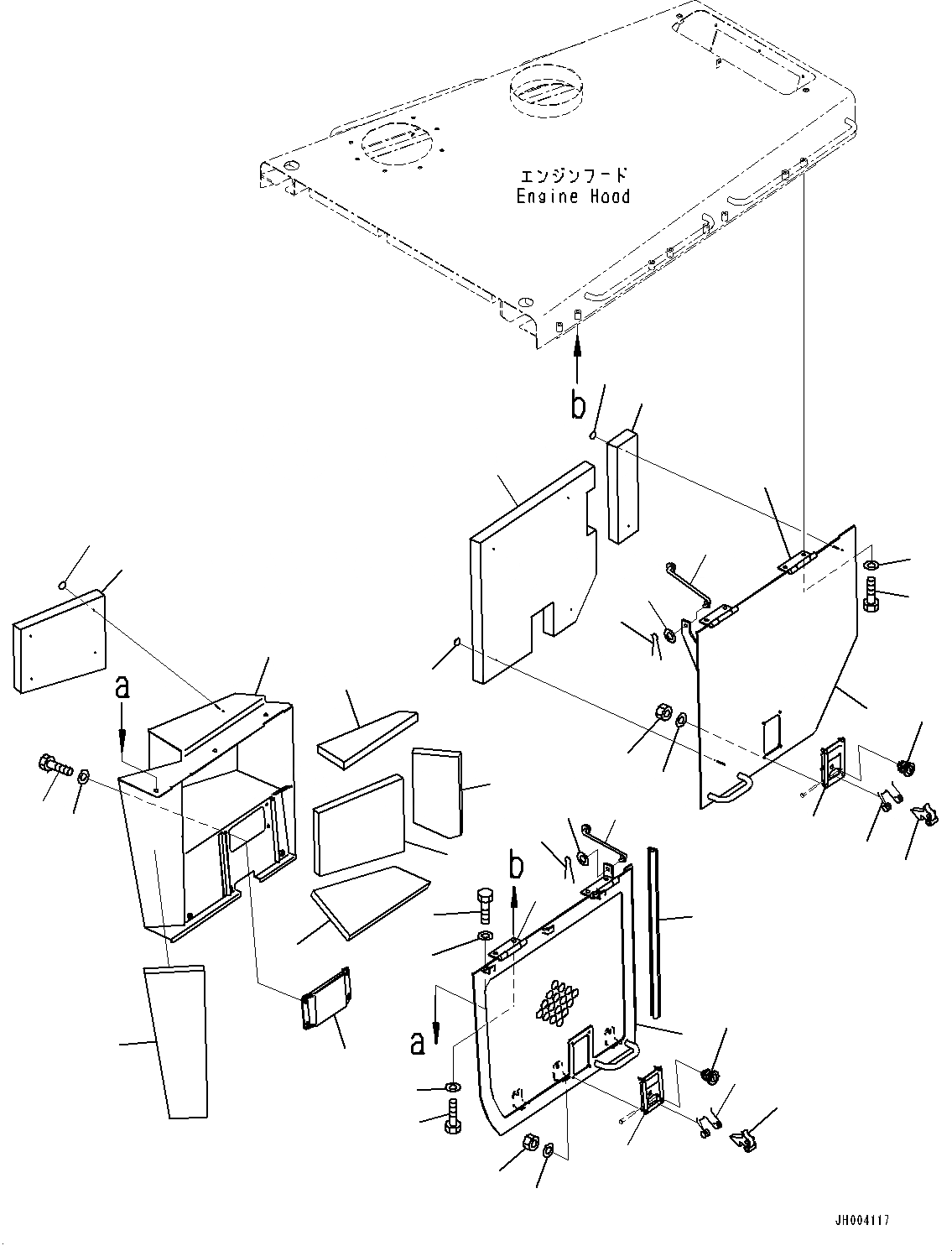 エンジンフード
Engine Hood

b

a

b

a

JH004117