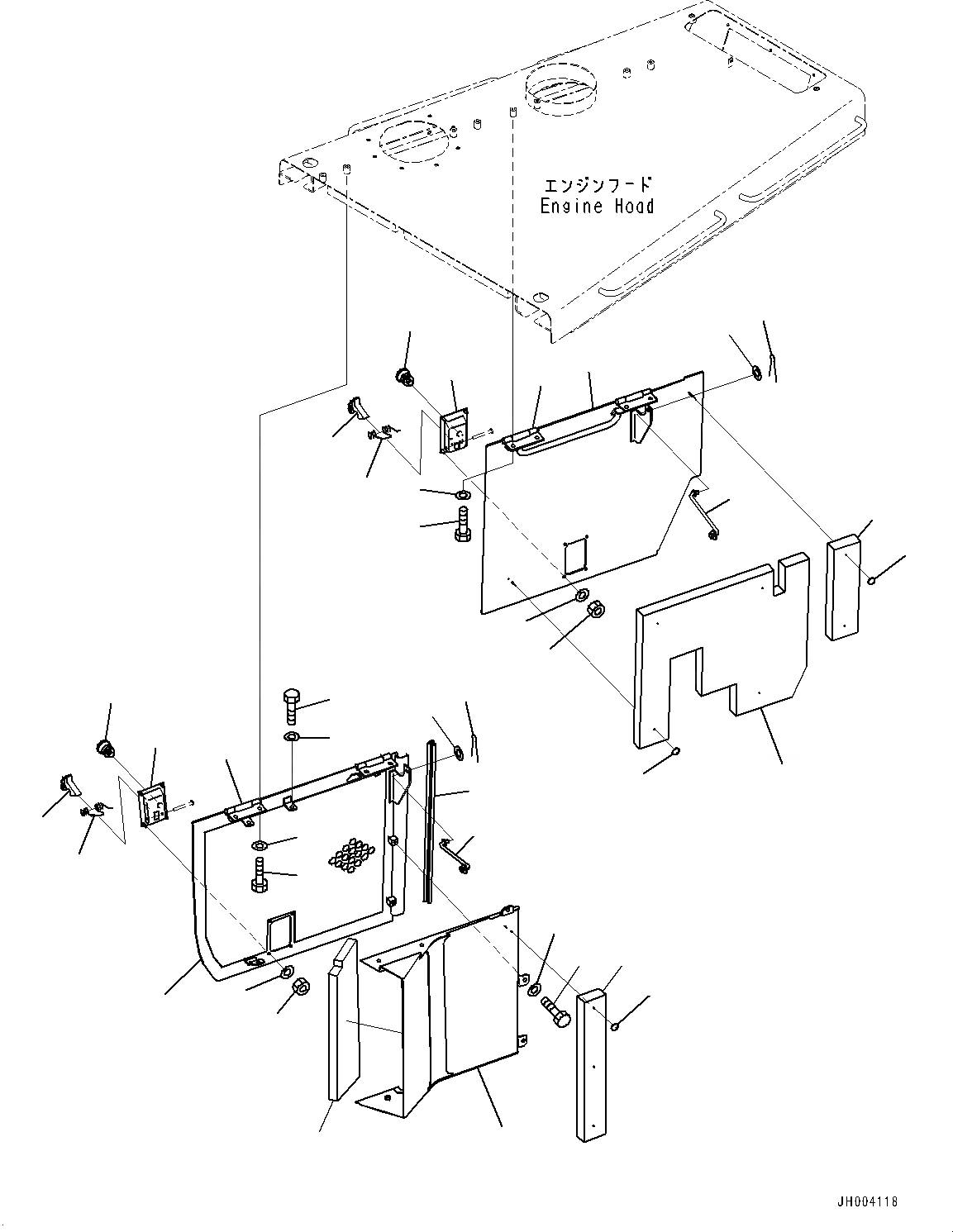 エンジンフード
Engine Hood

JH004118